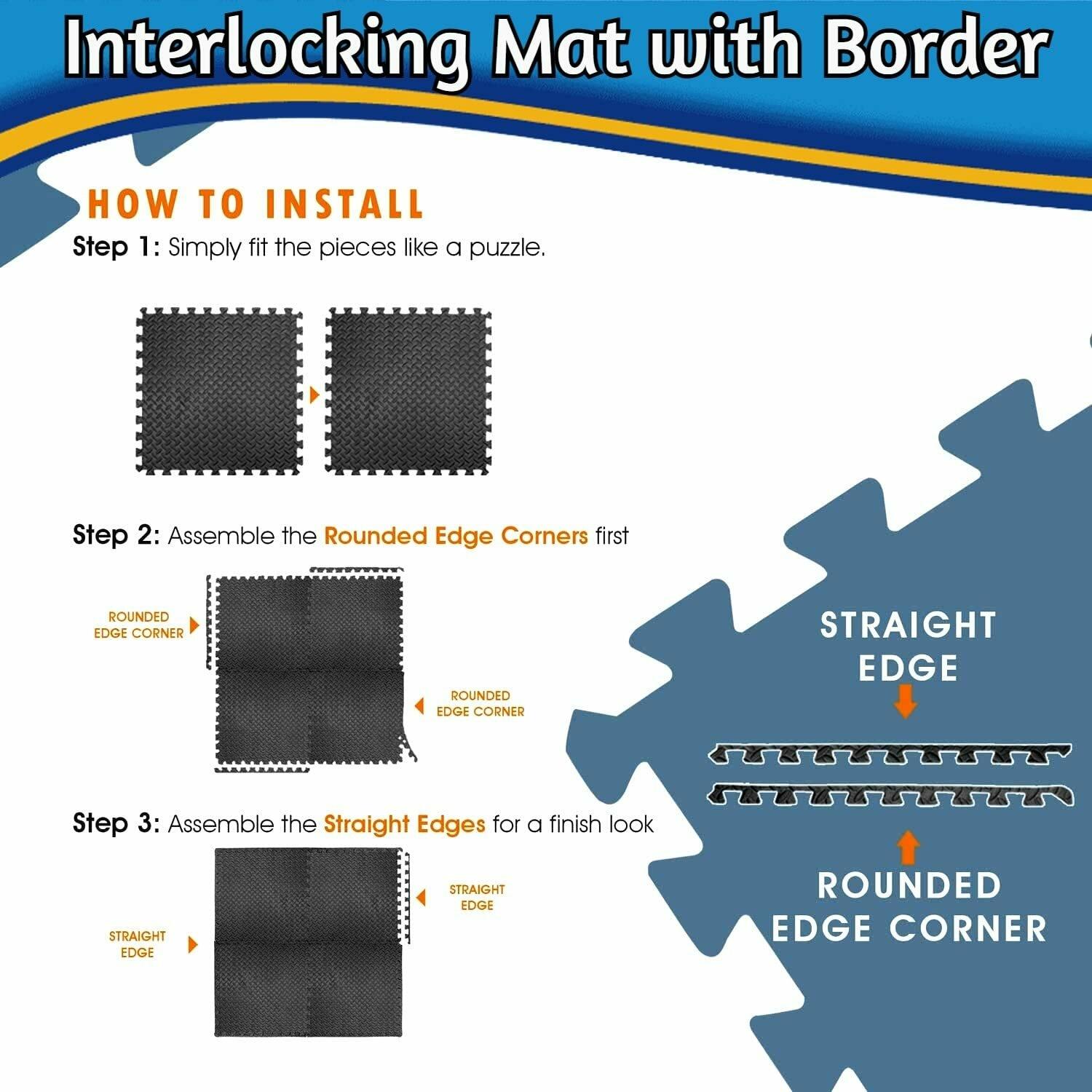 Interlocking Mat with Border

HOW TO INSTALL

Step 1: Simply fit the pieces like a puzzle.

Step 2: Assemble the Rounded Edge Corners first

ROUNDED EDGE CORNER

ROUNDED EDGE CORNER

Step 3: Assemble the Straight Edges for a finish look

STRAIGHT EDGE

STRAIGHT EDGE

STRAIGHT EDGE

ROUNDED EDGE CORNER