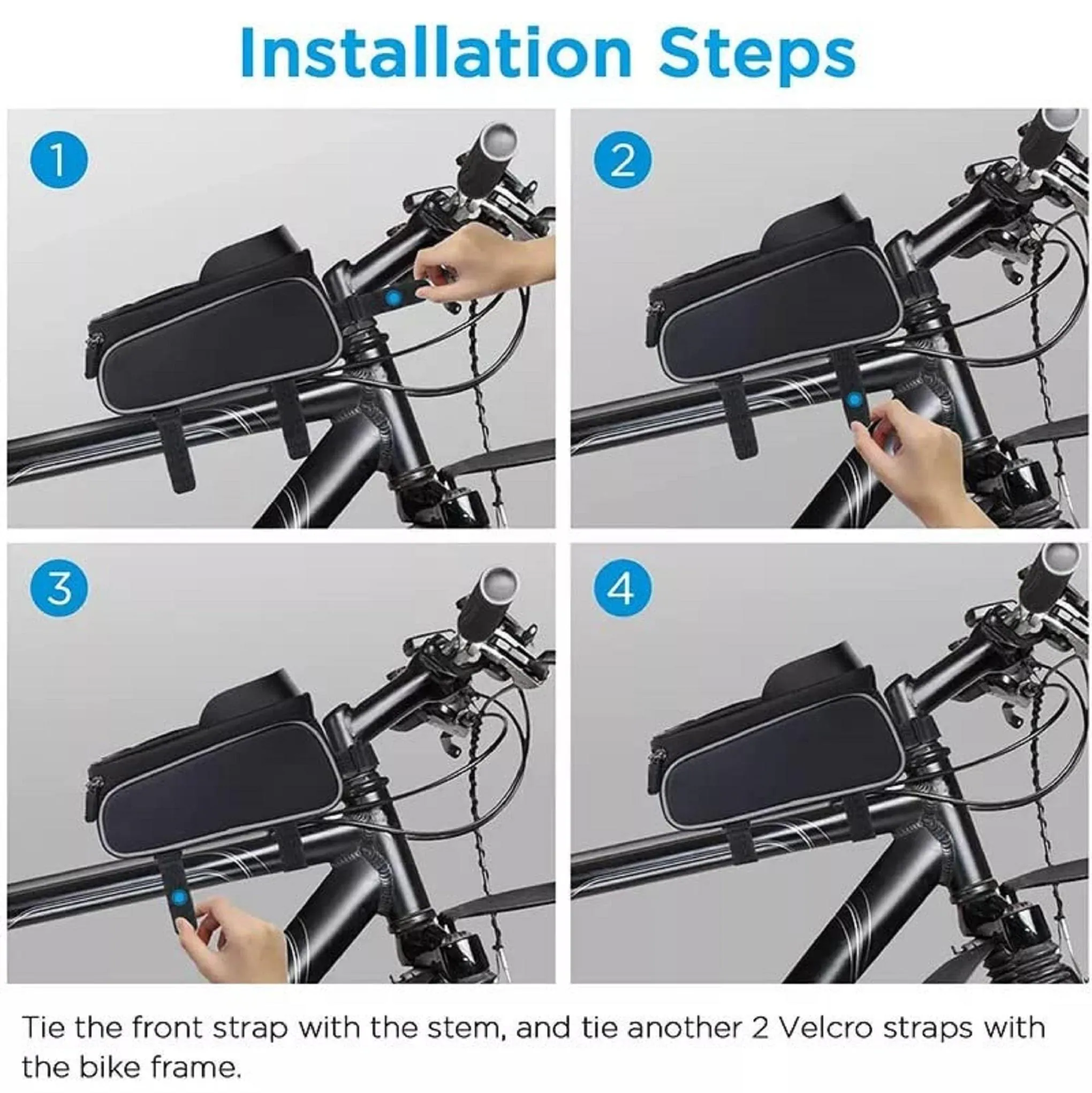 Installation Steps

1

2

3

4

Tie the front strap with the stem, and tie another 2 Velcro straps with the bike frame.