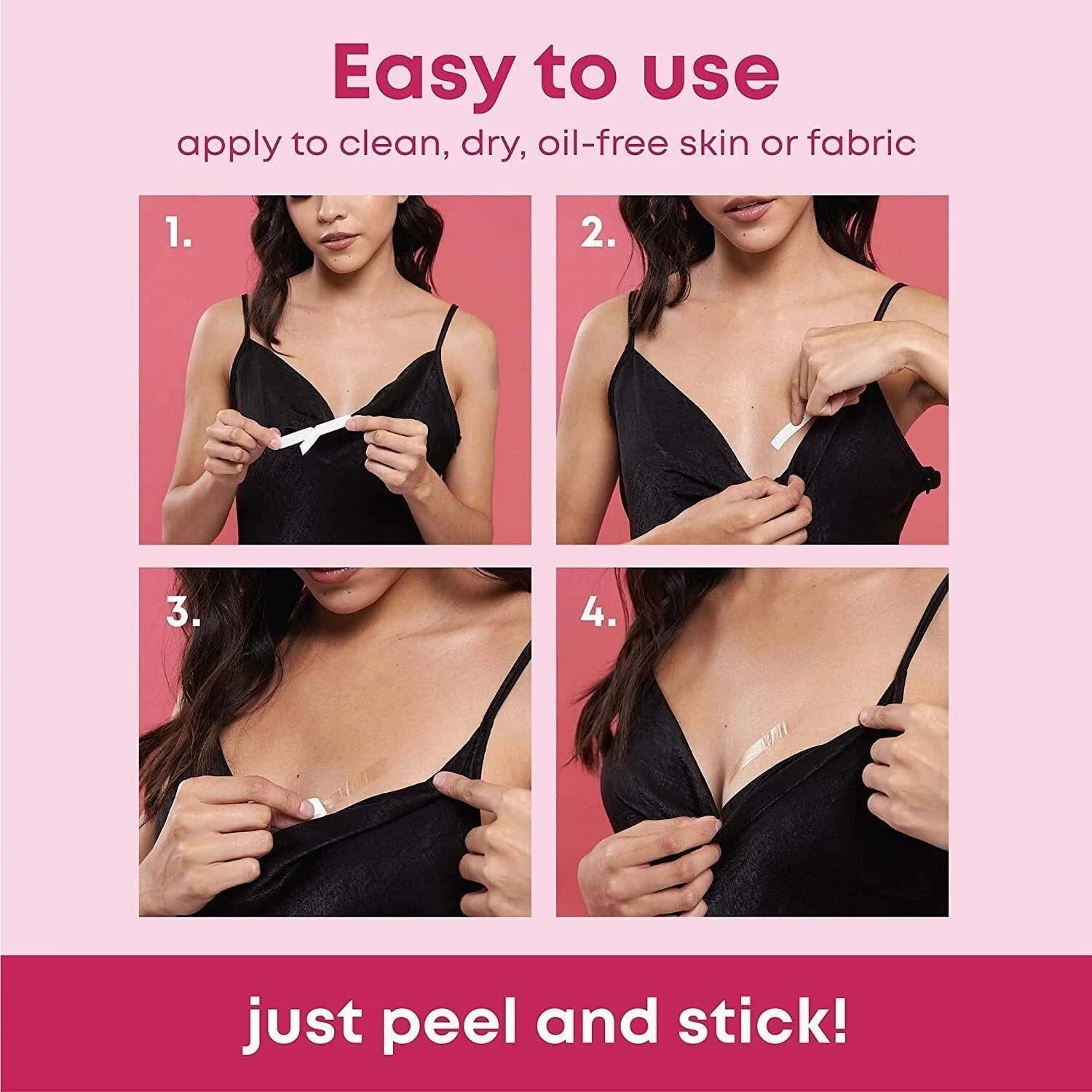 Easy to use

apply to clean, dry, oil-free skin or fabric

1.

2.

3.

4.

just peel and stick!