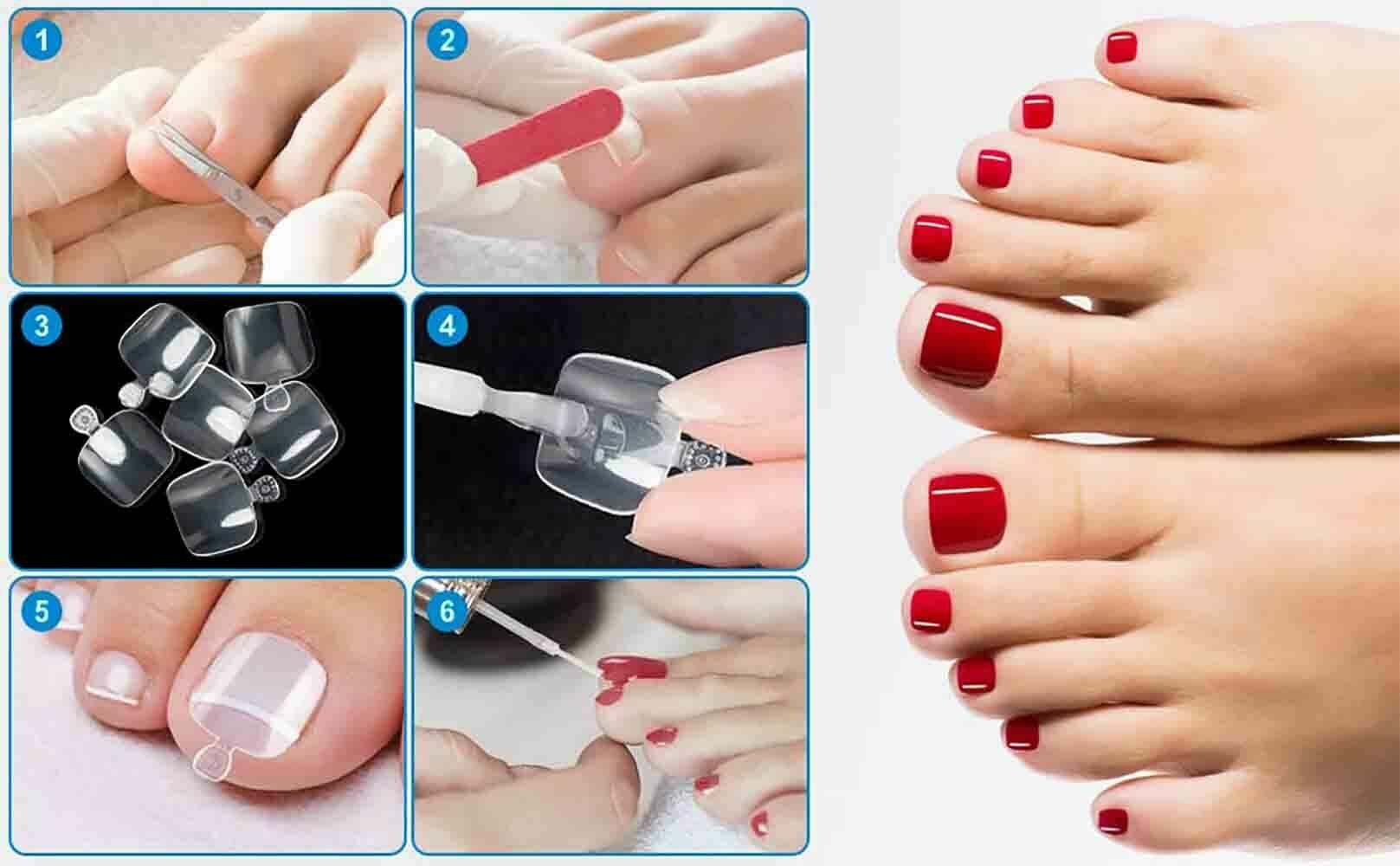 1

2

3

4

5

6