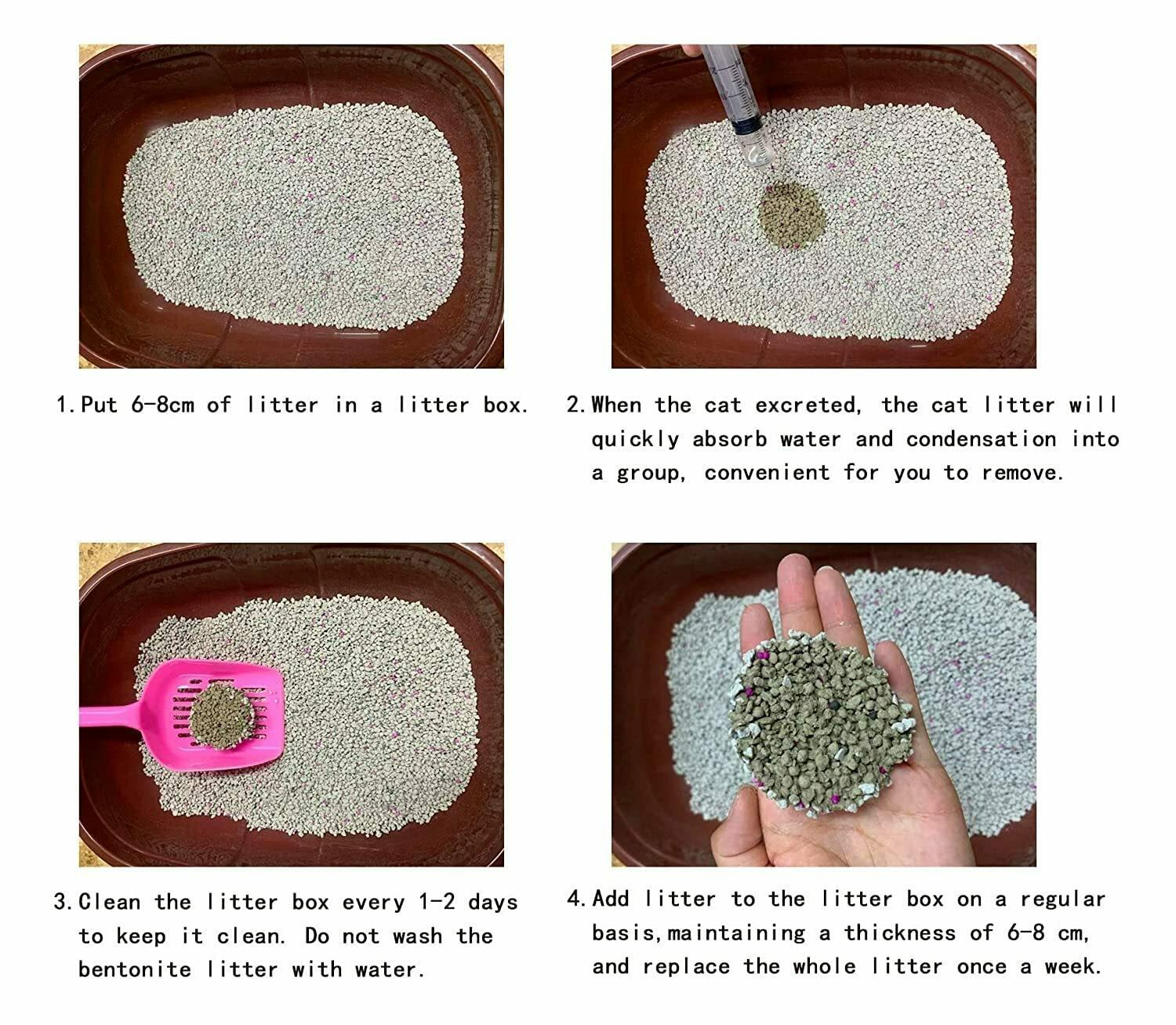 1. Put 6-8cm of litter in a litter box.

2. When the cat excreted, the cat litter will quickly absorb water and condensation into a group, convenient for you to remove.

3. Clean the litter box every 1-2 days to keep it clean. Do not wash the bentonite litter with water.

4. Add litter to the litter box on a regular basis,maintaining a thickness of 6-8 cm, and replace the whole litter once a week.