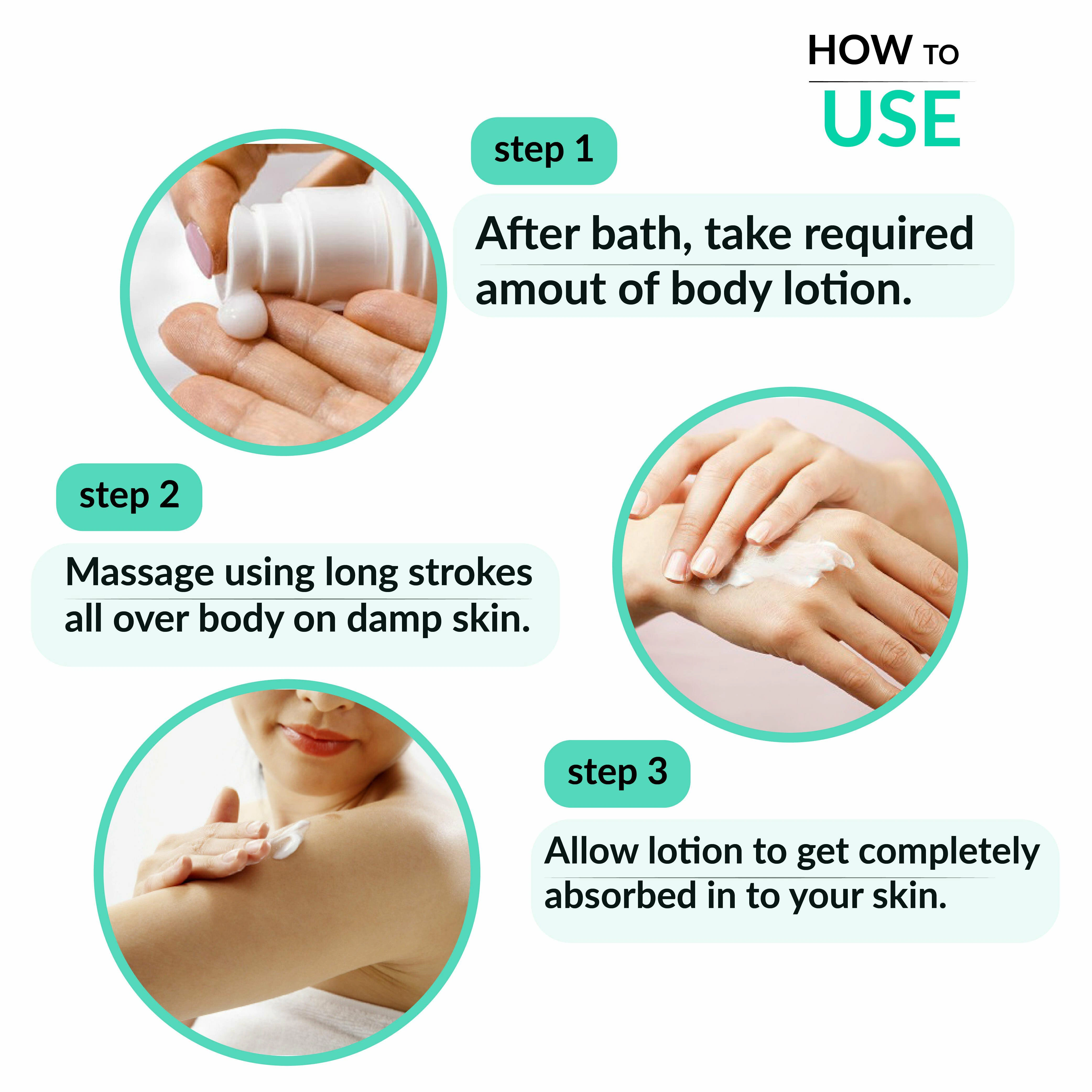 HOW TO
USE

step 1

After bath, take required amout of body lotion.

step 2

Massage using long strokes all over body on damp skin.

step 3

Allow lotion to get completely absorbed in to your skin.