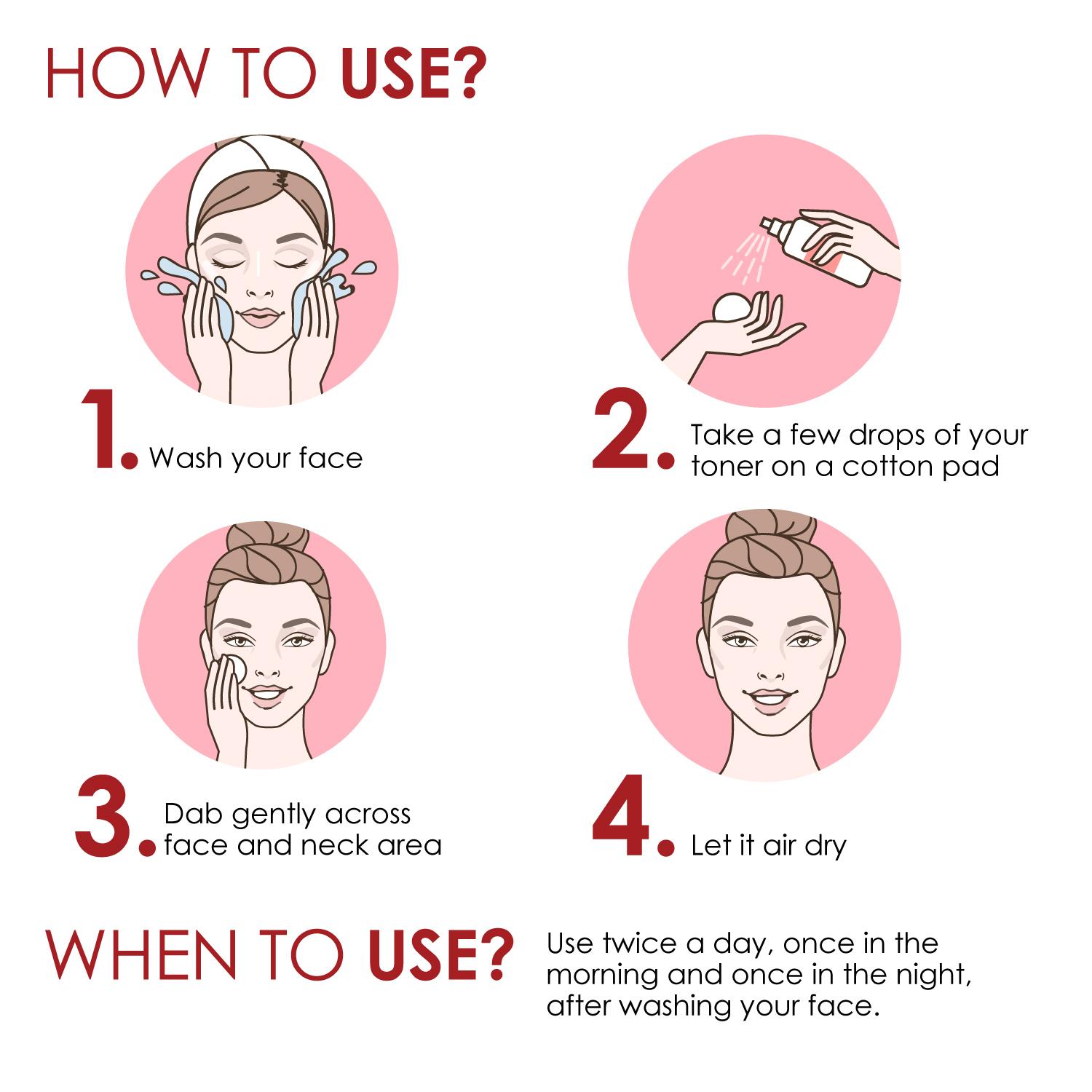 HOW TO USE?

1. Wash your face

2. Take a few drops of your toner on a cotton pad

3. Dab gently across face and neck area

4. Let it air dry

WHEN TO USE?

Use twice a day, once in the morning and once in the night, after washing your face.