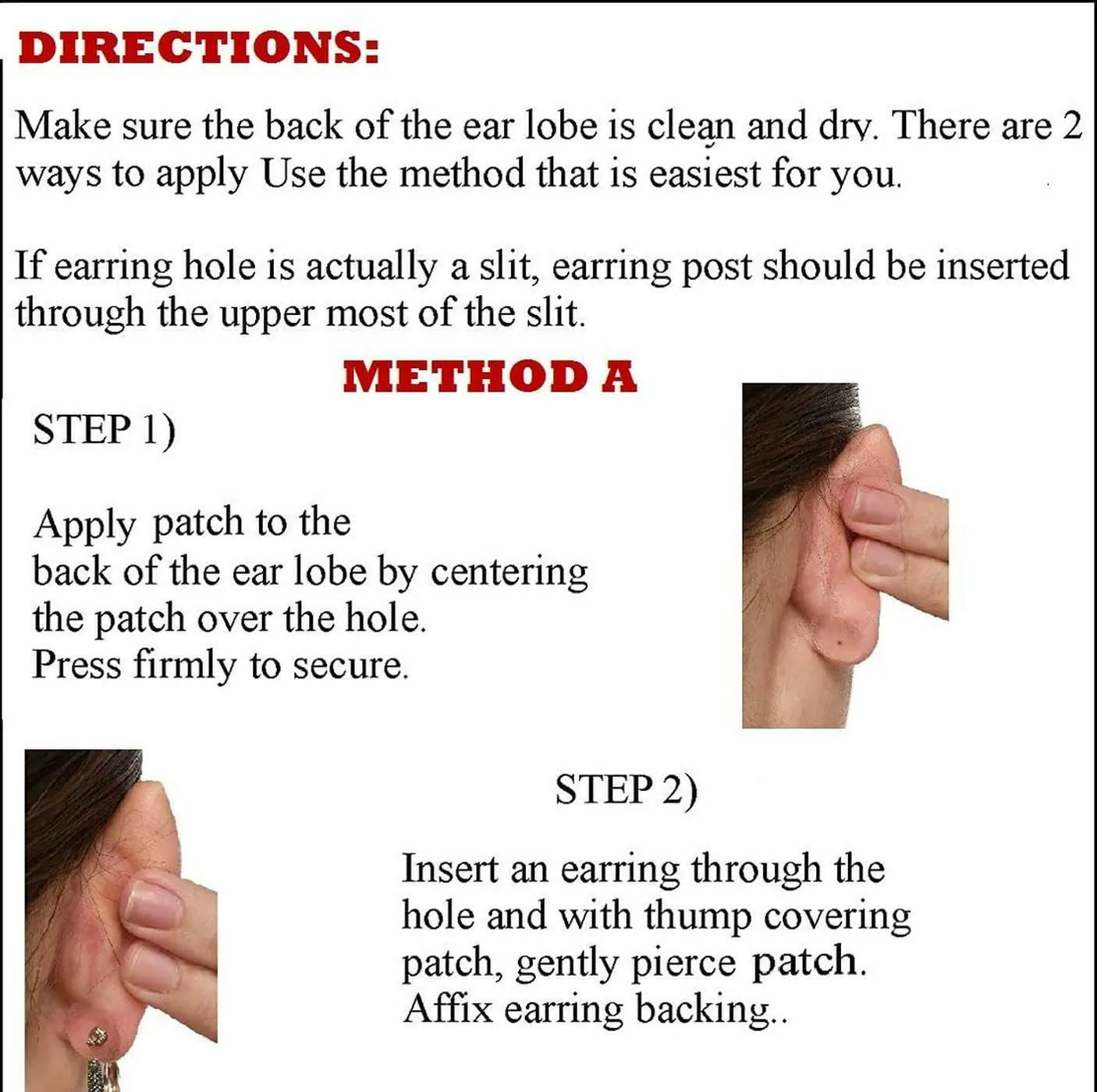 DIRECTIONS:

Make sure the back of the ear lobe is clean and dry. There are 2 ways to apply Use the method that is easiest for you.

If earring hole is actually a slit, earring post should be inserted through the upper most of the slit.

METHOD A

STEP 1)

Apply patch to the back of the ear lobe by centering the patch over the hole. Press firmly to secure.

STEP 2)

Insert an earring through the hole and with thump covering patch, gently pierce patch. Affix earring backing..