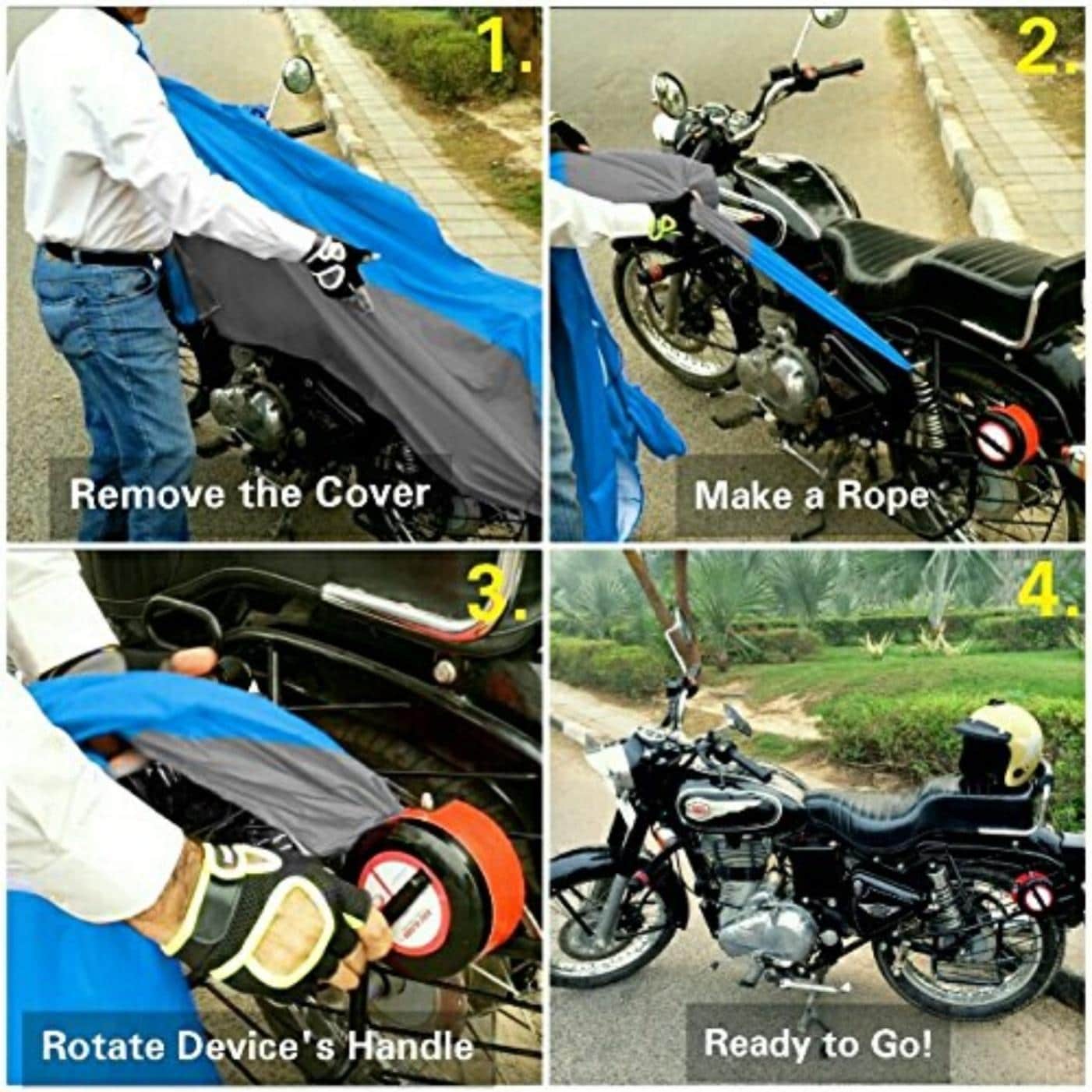 1.

Remove the Cover

2.

Make a Rope

3.

Rotate Device's Handle

4.

Ready to Go!