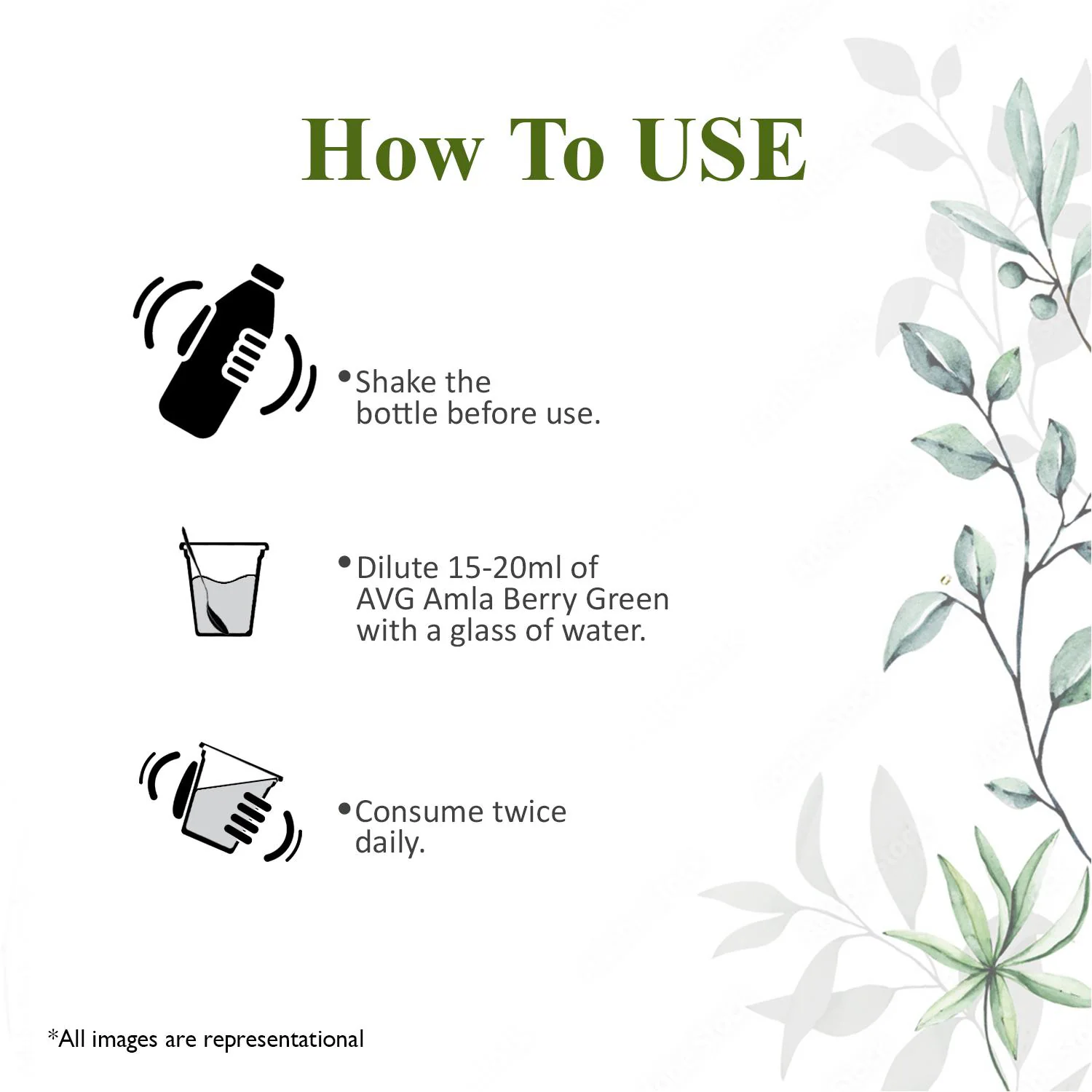 How To USE

•Shake the bottle before use.

•Dilute 15-20ml of AVG Amla Berry Green with a glass of water.

•Consume twice daily.

*All images are representational