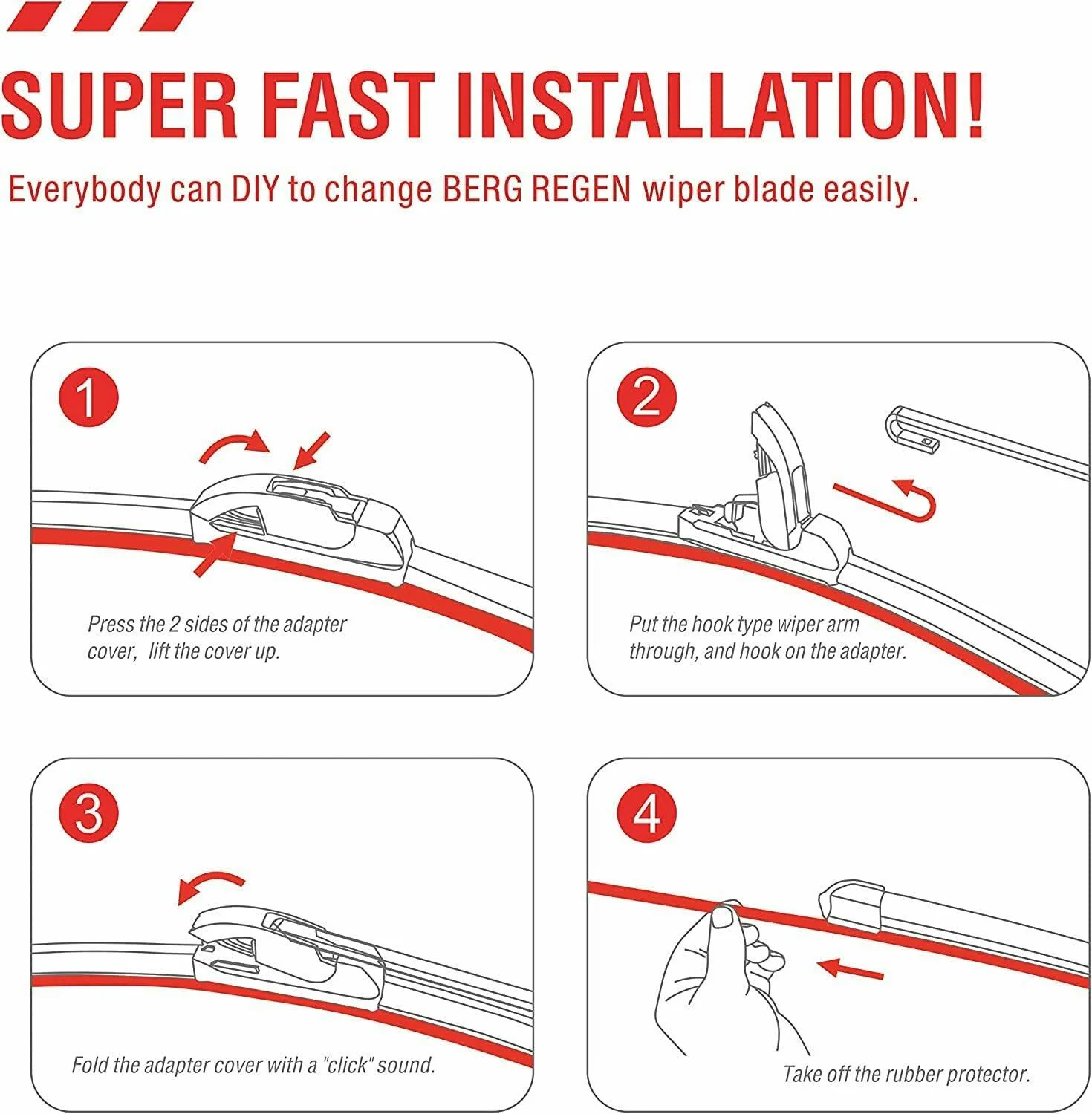 SUPER FAST INSTALLATION!

Everybody can DIY to change BERG REGEN wiper blade easily.

1

Press the 2 sides of the adapter cover, lift the cover up.

2

Put the hook type wiper arm through, and hook on the adapter.

3

Fold the adapter cover with a "click" sound.

4

Take off the rubber protector.