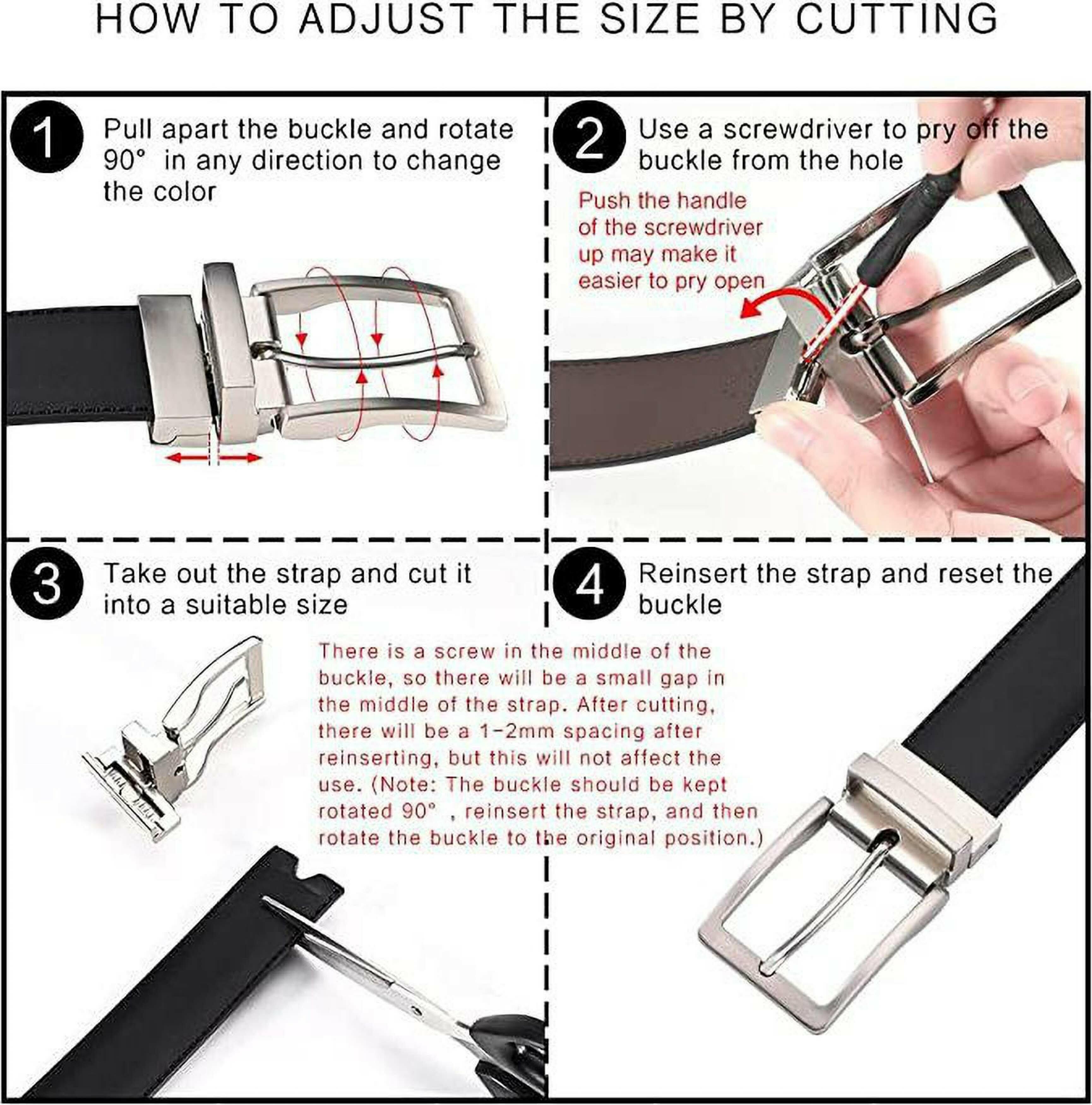 HOW TO ADJUST THE SIZE BY CUTTING

1 Pull apart the buckle and rotate 90° in any direction to change the color

2 Use a screwdriver to pry off the buckle from the hole

Push the handle of the screwdriver up may make it easier to pry open

3 Take out the strap and cut it into a suitable size

4 Reinsert the strap and reset the buckle

There is a screw in the middle of the buckle, so there will be a small gap in the middle of the strap. After cutting, there will be a 1-2mm spacing after reinserting, but this will not affect the use. (Note: The buckle should be kept rotated 90° , reinsert the strap, and then rotate the buckle to the original position.)