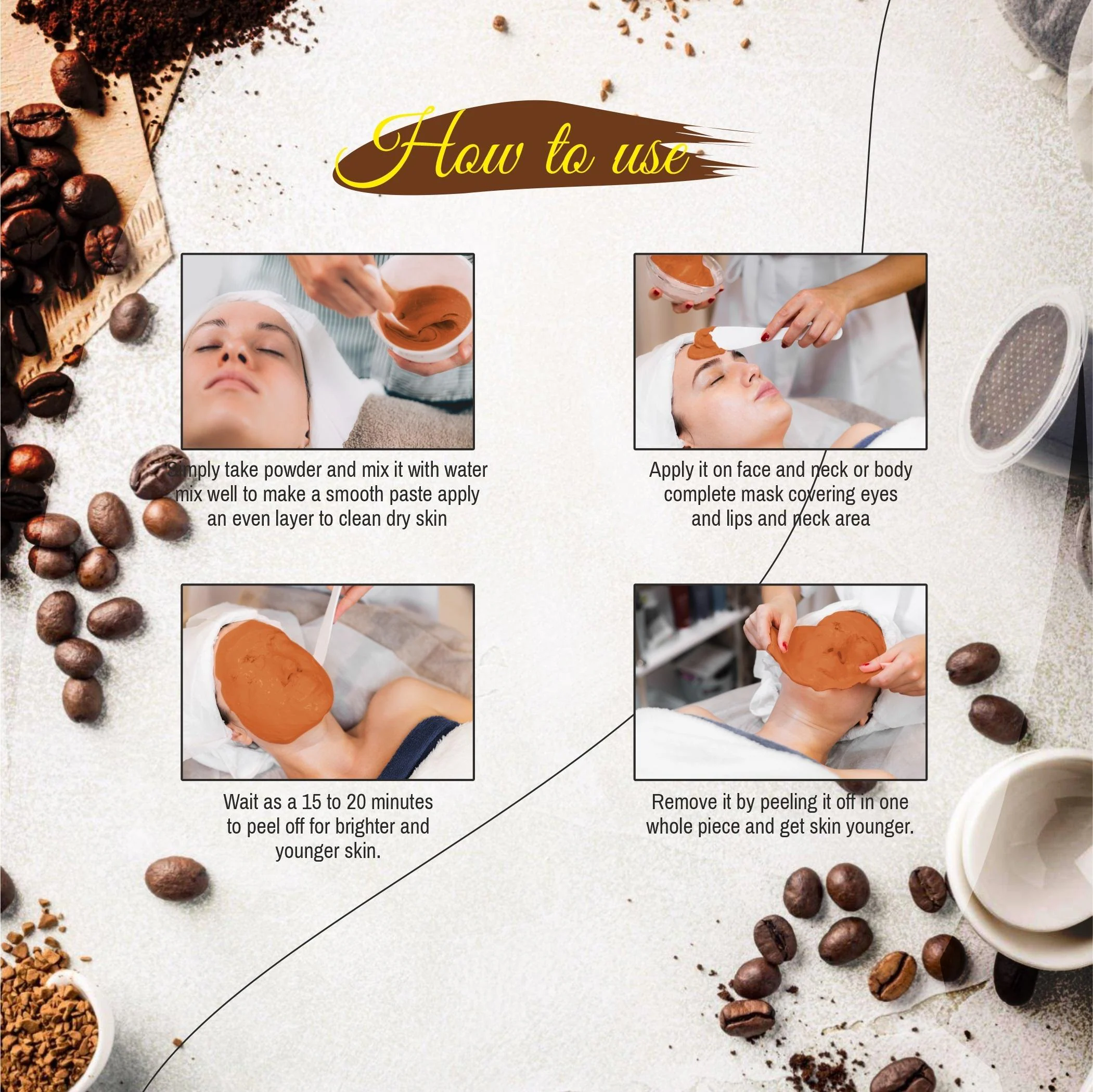 How to use

Simply take powder and mix it with water mix well to make a smooth paste apply an even layer to clean dry skin

Apply it on face and neck or body complete mask covering eyes and lips and neck area

Wait as a 15 to 20 minutes to peel off for brighter and younger skin.

Remove it by peeling it off in one whole piece and get skin younger.