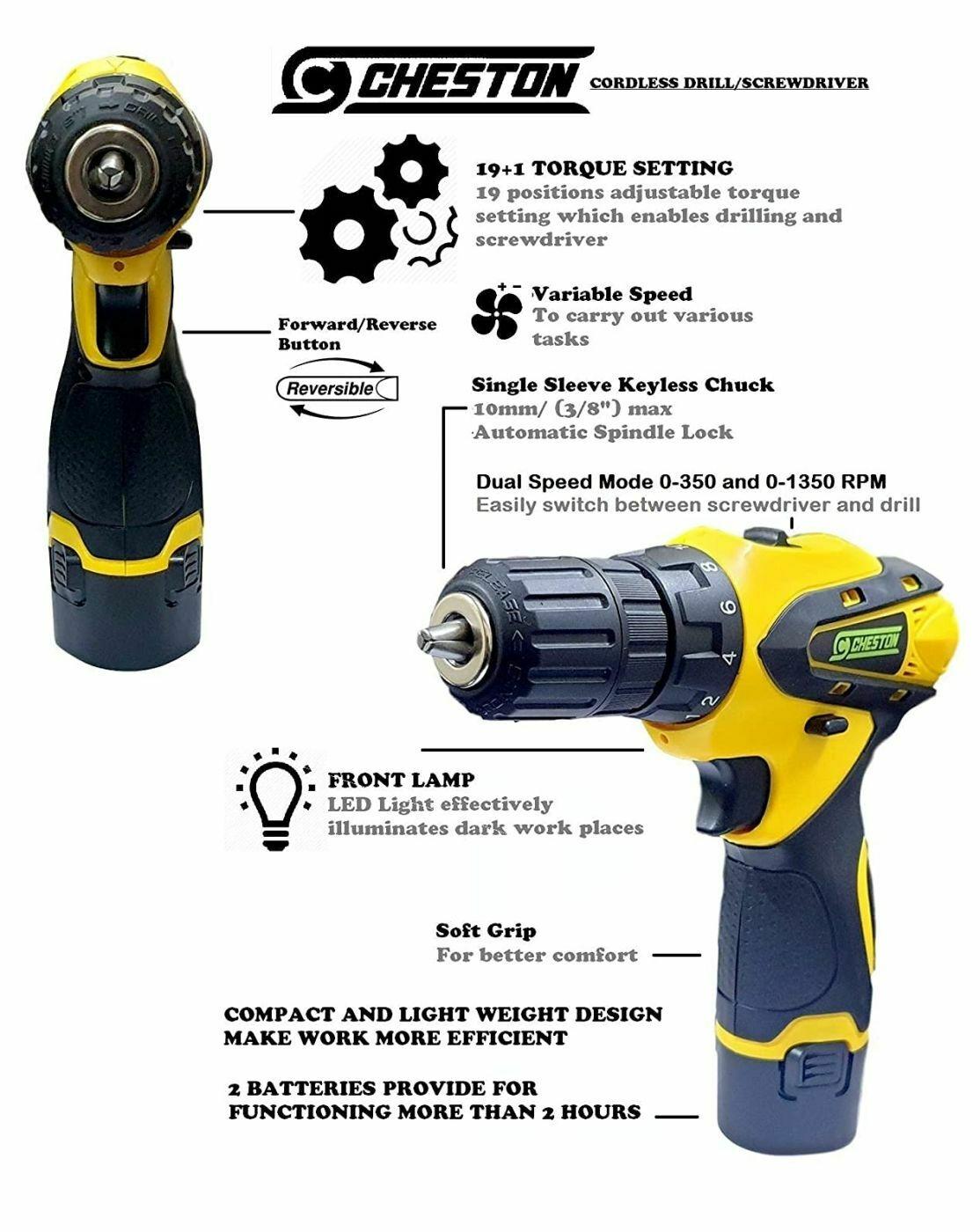 CHESTON CORDLESS DRILL/SCREWDRIVER

19+1 TORQUE SETTING
19 positions adjustable torque setting which enables drilling and screwdriver

Variable Speed
To carry out various tasks

Forward/Reverse Button

Reversible

Single Sleeve Keyless Chuck
10mm/ (3/8") max
Automatic Spindle Lock

Dual Speed Mode 0-350 and 0-1350 RPM
Easily switch between screwdriver and drill

8 6 4 2

CHESTON

FRONT LAMP
LED Light effectively illuminates dark work places

Soft Grip
For better comfort

COMPACT AND LIGHT WEIGHT DESIGN MAKE WORK MORE EFFICIENT

2 BATTERIES PROVIDE FOR FUNCTIONING MORE THAN 2 HOURS