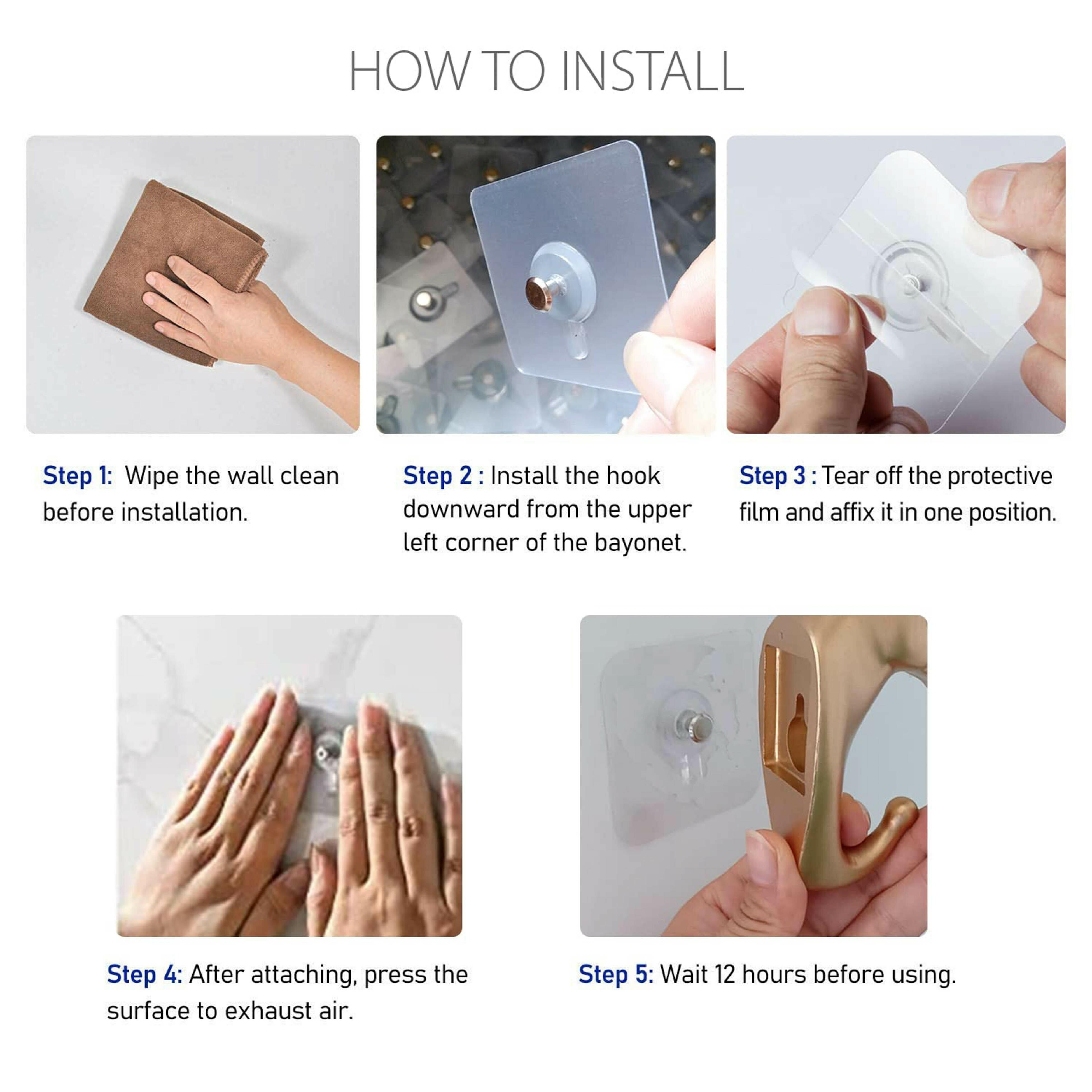 HOW TO INSTALL

Step 1: Wipe the wall clean before installation.

Step 2 : Install the hook downward from the upper left corner of the bayonet.

Step 3 : Tear off the protective film and affix it in one position.

Step 4: After attaching, press the surface to exhaust air.

Step 5: Wait 12 hours before using.