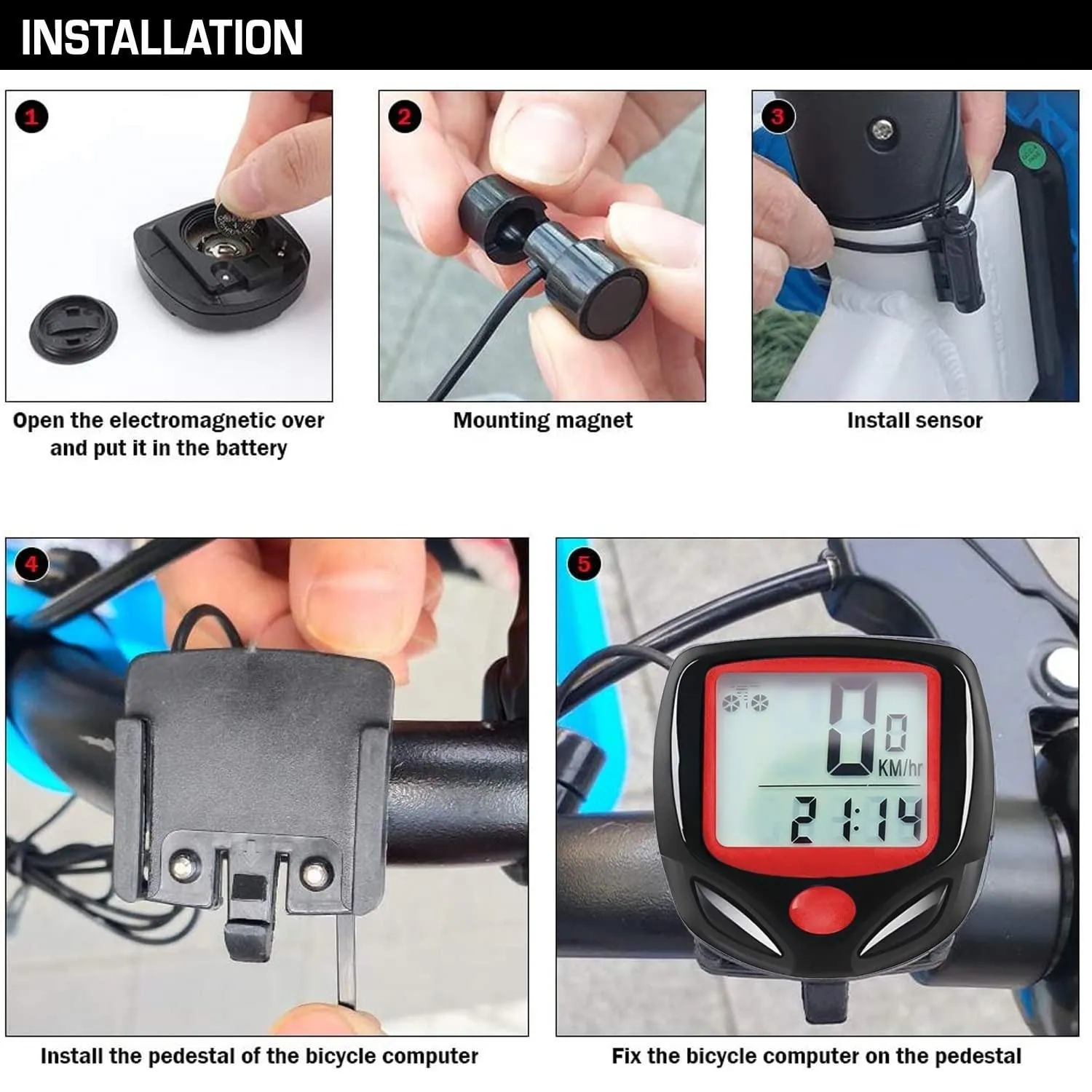 INSTALLATION

1

Open the electromagnetic over and put it in the battery

2

Mounting magnet

3

Install sensor

4

Install the pedestal of the bicycle computer

5

0

0

KM/hr

21:14

Fix the bicycle computer on the pedestal