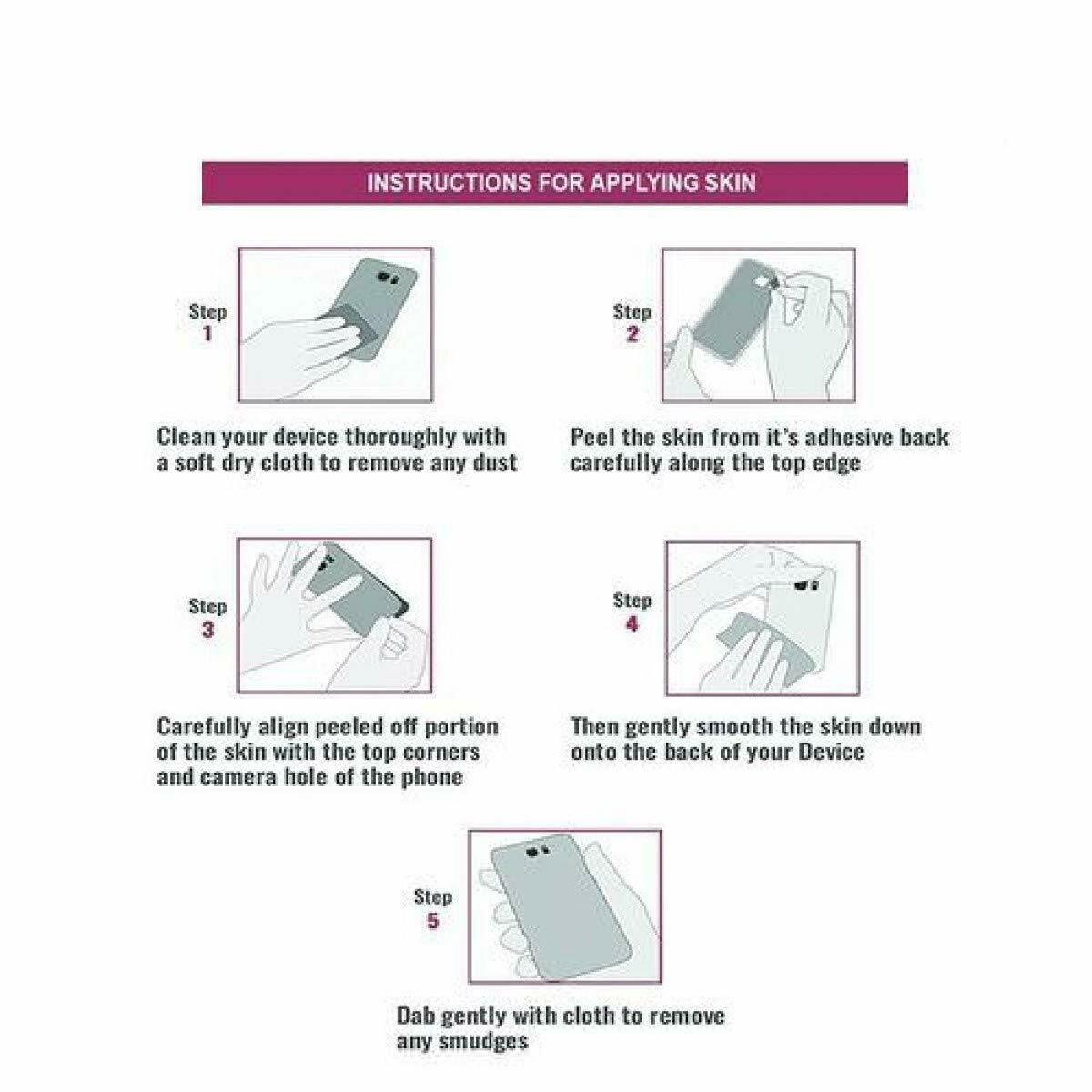 INSTRUCTIONS FOR APPLYING SKIN

Step 1

Clean your device thoroughly with a soft dry cloth to remove any dust

Step 2

Peel the skin from it's adhesive back carefully along the top edge

Step 3

Carefully align peeled off portion of the skin with the top corners and camera hole of the phone

Step 4

Then gently smooth the skin down onto the back of your Device

Step 5

Dab gently with cloth to remove any smudges