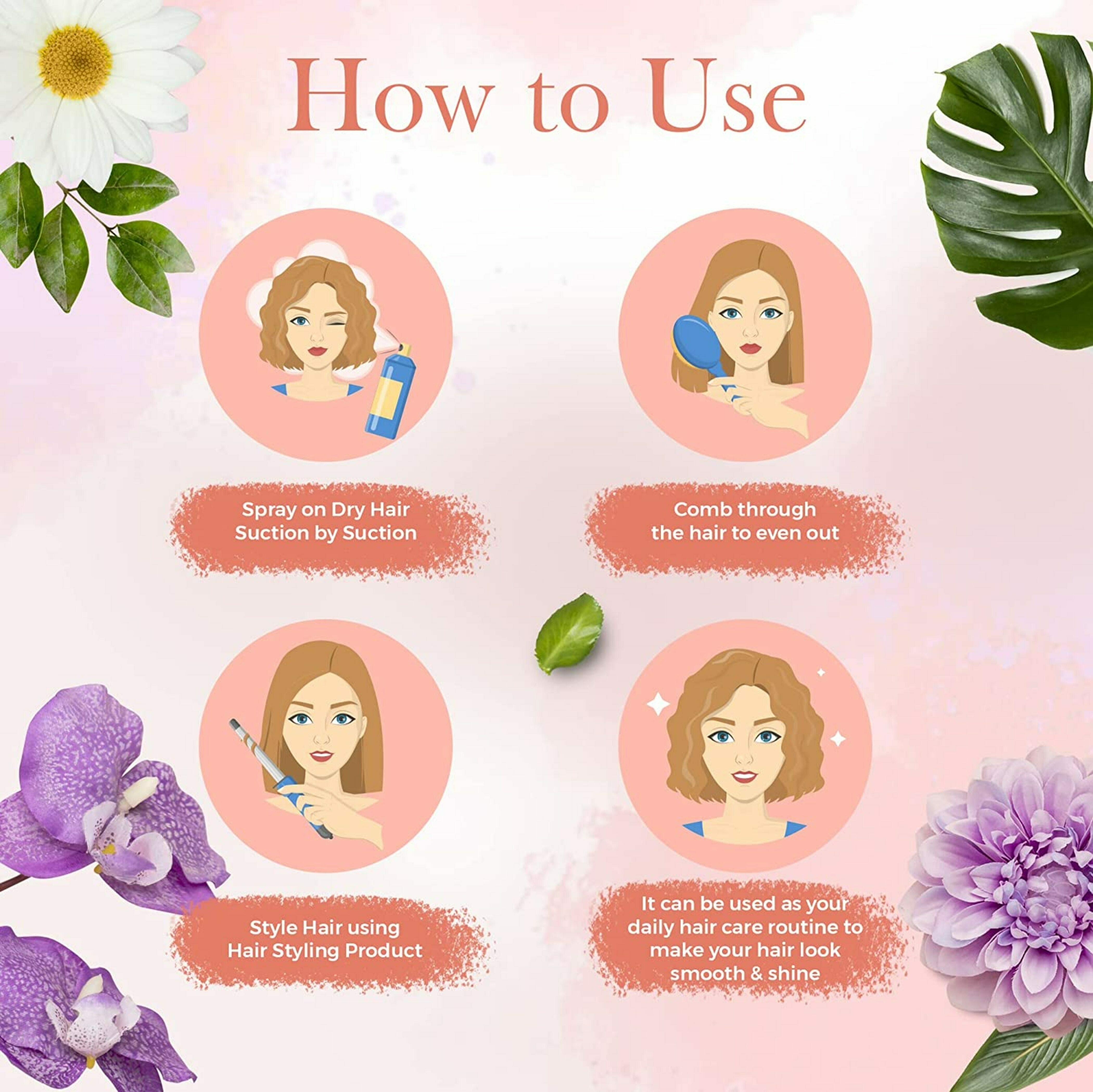 How to Use

Spray on Dry Hair Suction by Suction

Comb through the hair to even out

Style Hair using Hair Styling Product

It can be used as your daily hair care routine to make your hair look smooth & shine