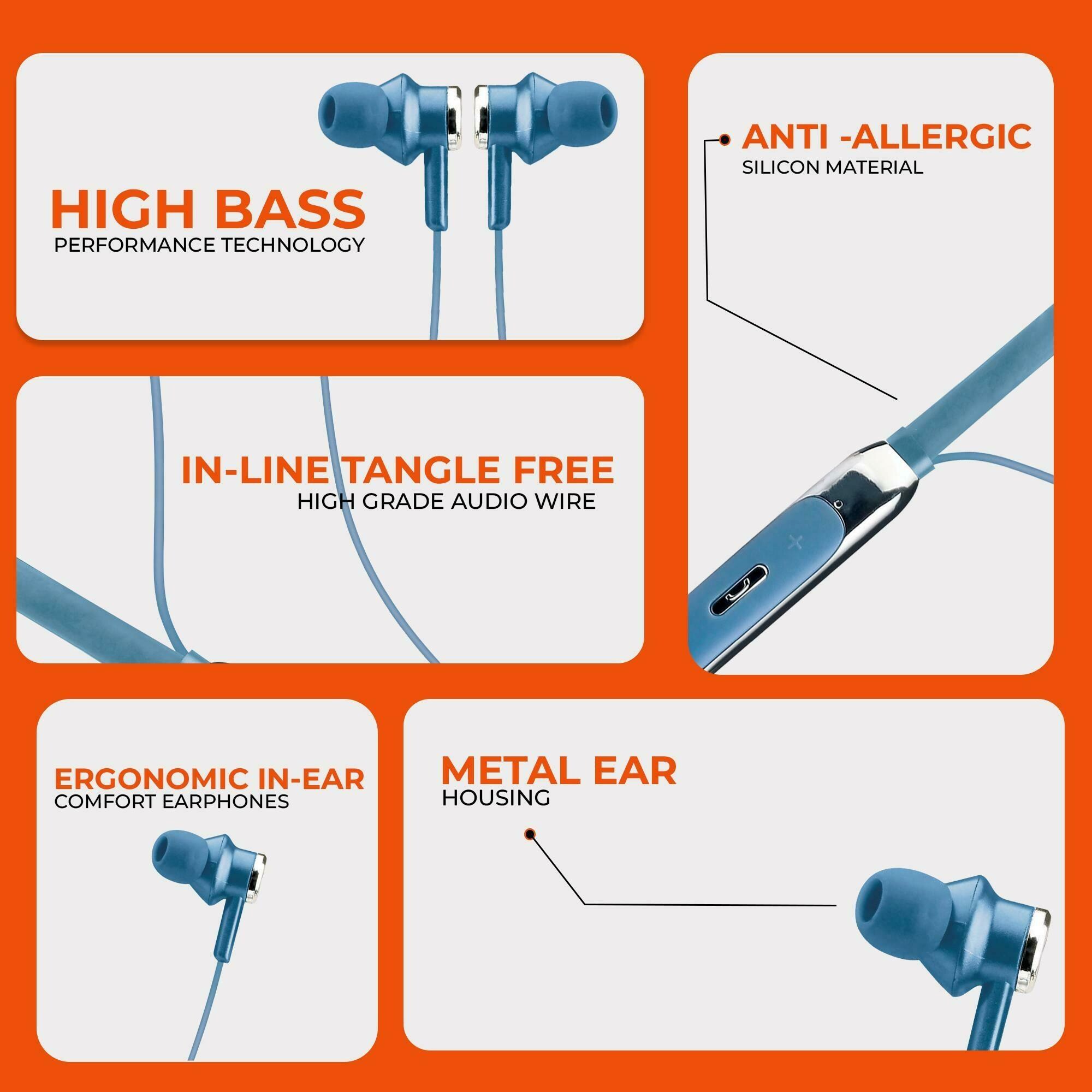 HIGH BASS
PERFORMANCE TECHNOLOGY

ANTI -ALLERGIC
SILICON MATERIAL

IN-LINE TANGLE FREE
HIGH GRADE AUDIO WIRE

ERGONOMIC IN-EAR
COMFORT EARPHONES

METAL EAR
HOUSING