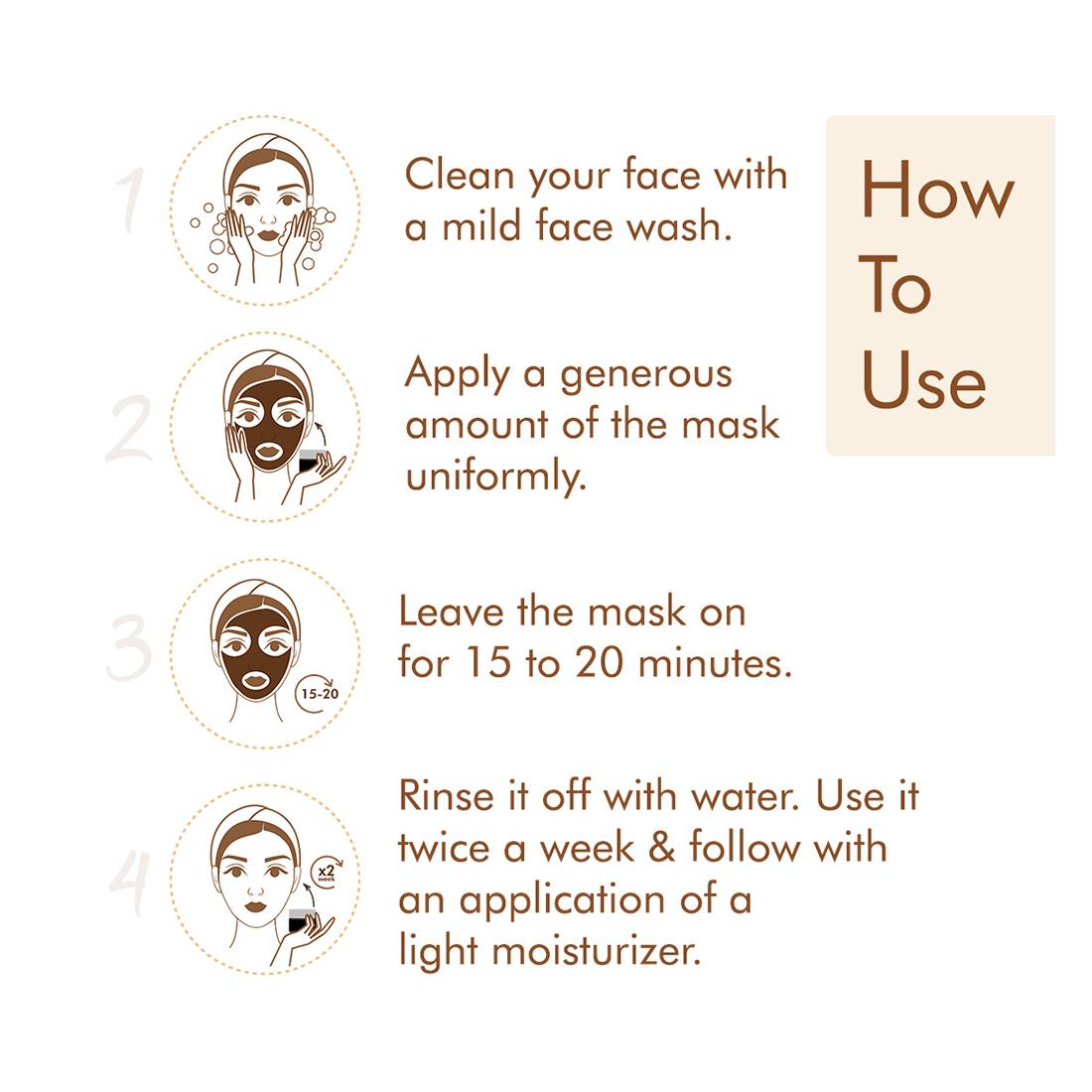 How To Use

1 Clean your face with a mild face wash.

2 Apply a generous amount of the mask uniformly.

3 15-20 Leave the mask on for 15 to 20 minutes.

4 x2 week Rinse it off with water. Use it twice a week & follow with an application of a light moisturizer.