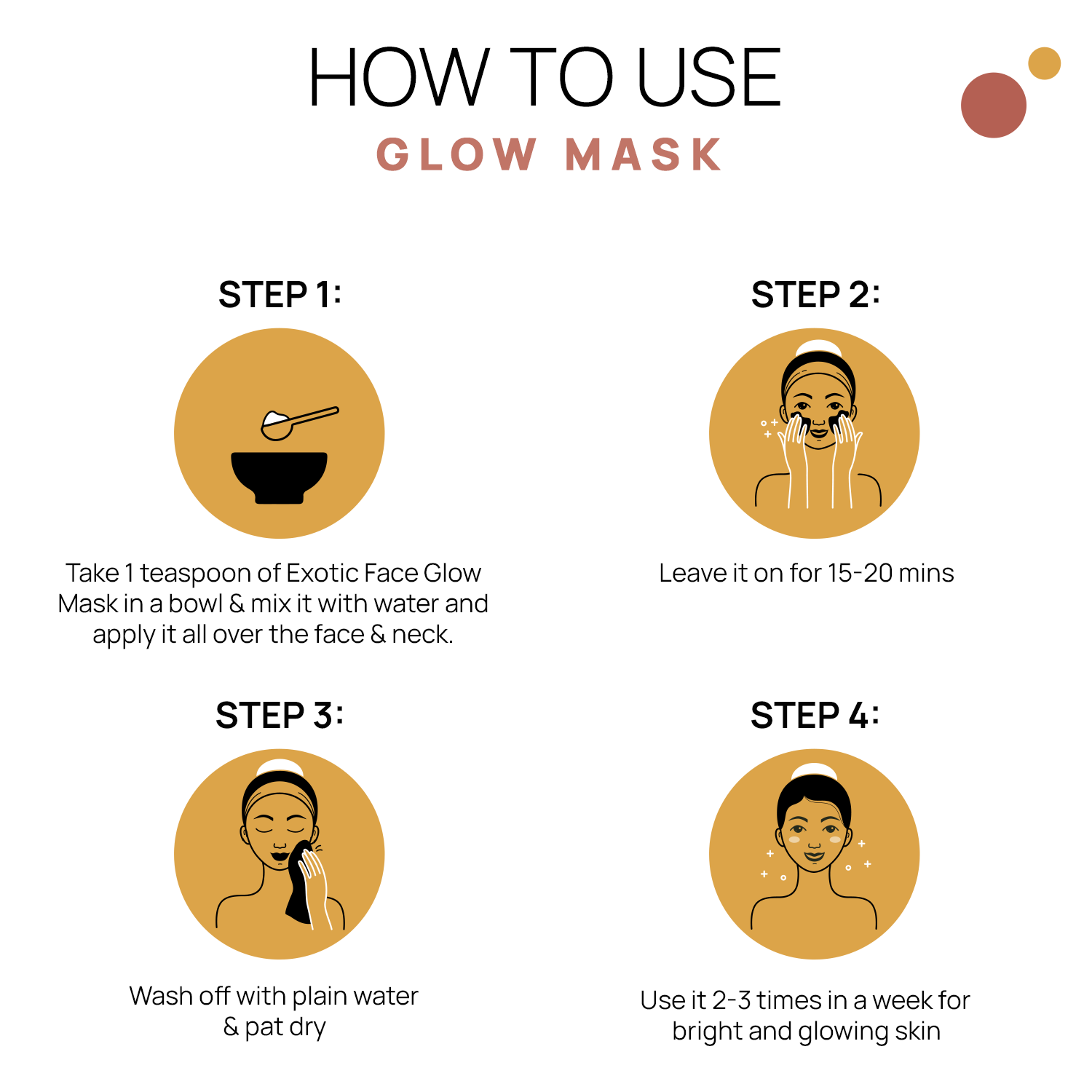 HOW TO USE
GLOW MASK

STEP 1:

Take 1 teaspoon of Exotic Face Glow Mask in a bowl & mix it with water and apply it all over the face & neck.

STEP 2:

Leave it on for 15-20 mins

STEP 3:

Wash off with plain water & pat dry

STEP 4:

Use it 2-3 times in a week for bright and glowing skin