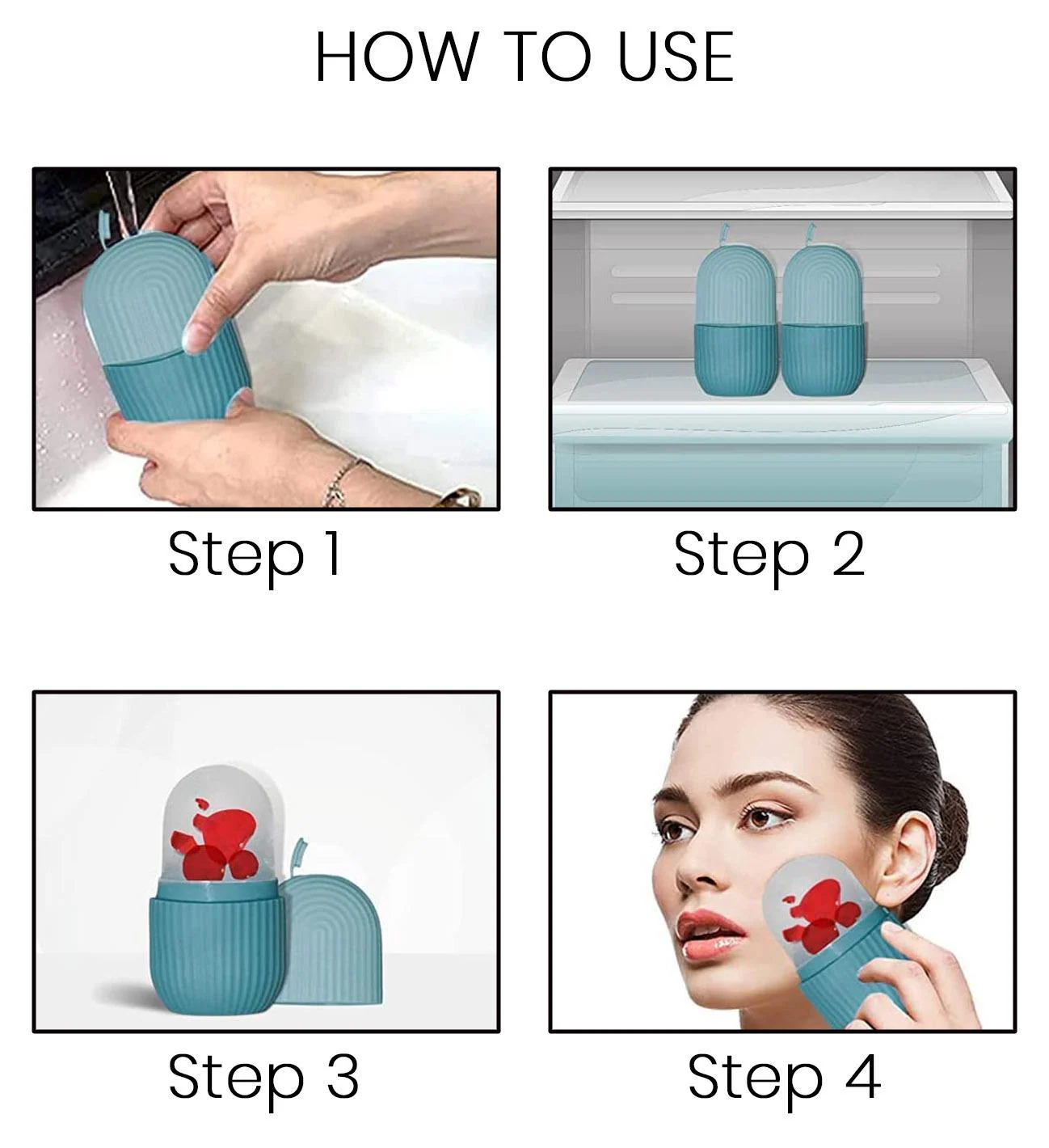 HOW TO USE

Step 1

Step 2

Step 3

Step 4