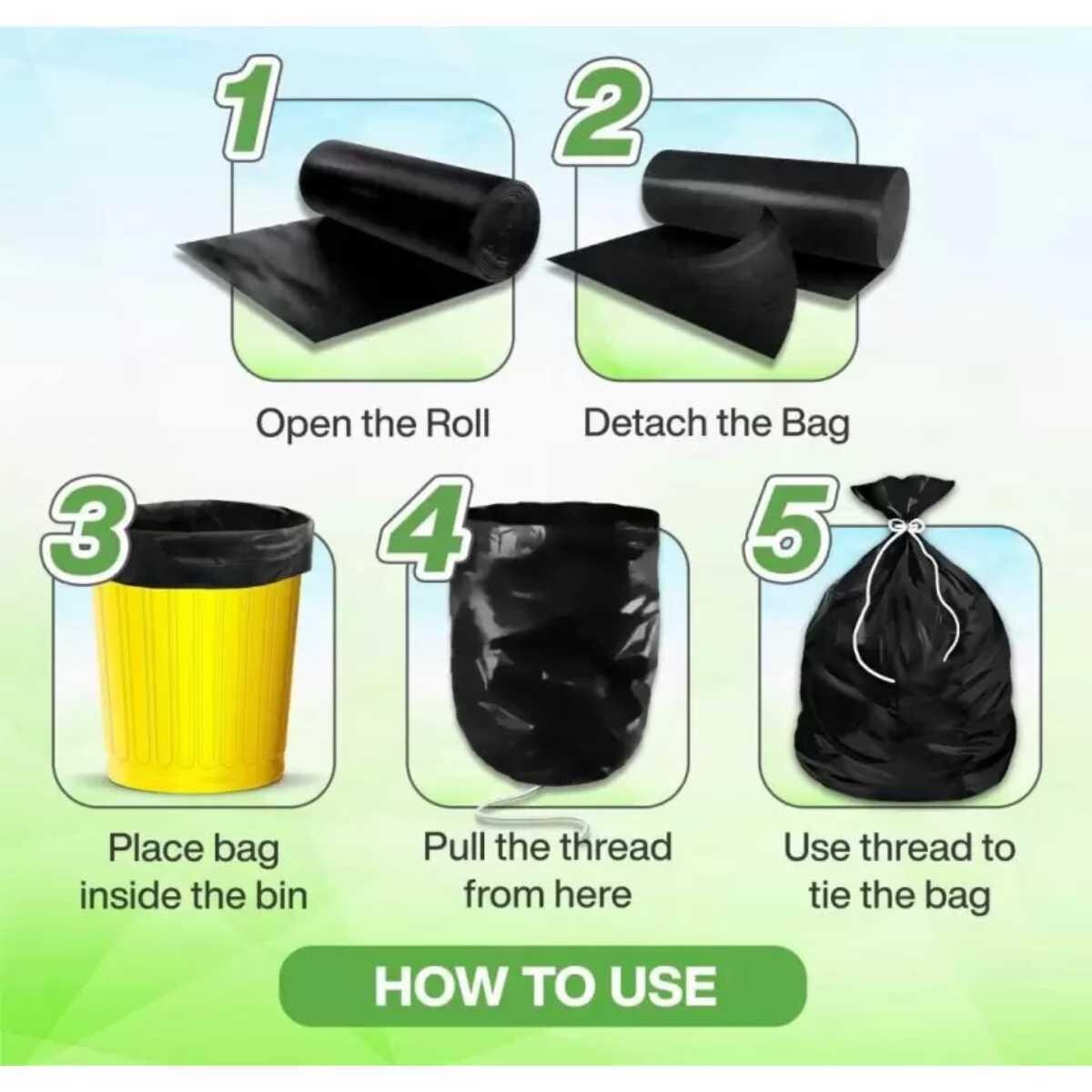 1

Open the Roll

2

Detach the Bag

3

Place bag inside the bin

4

Pull the thread from here

5

Use thread to tie the bag

HOW TO USE