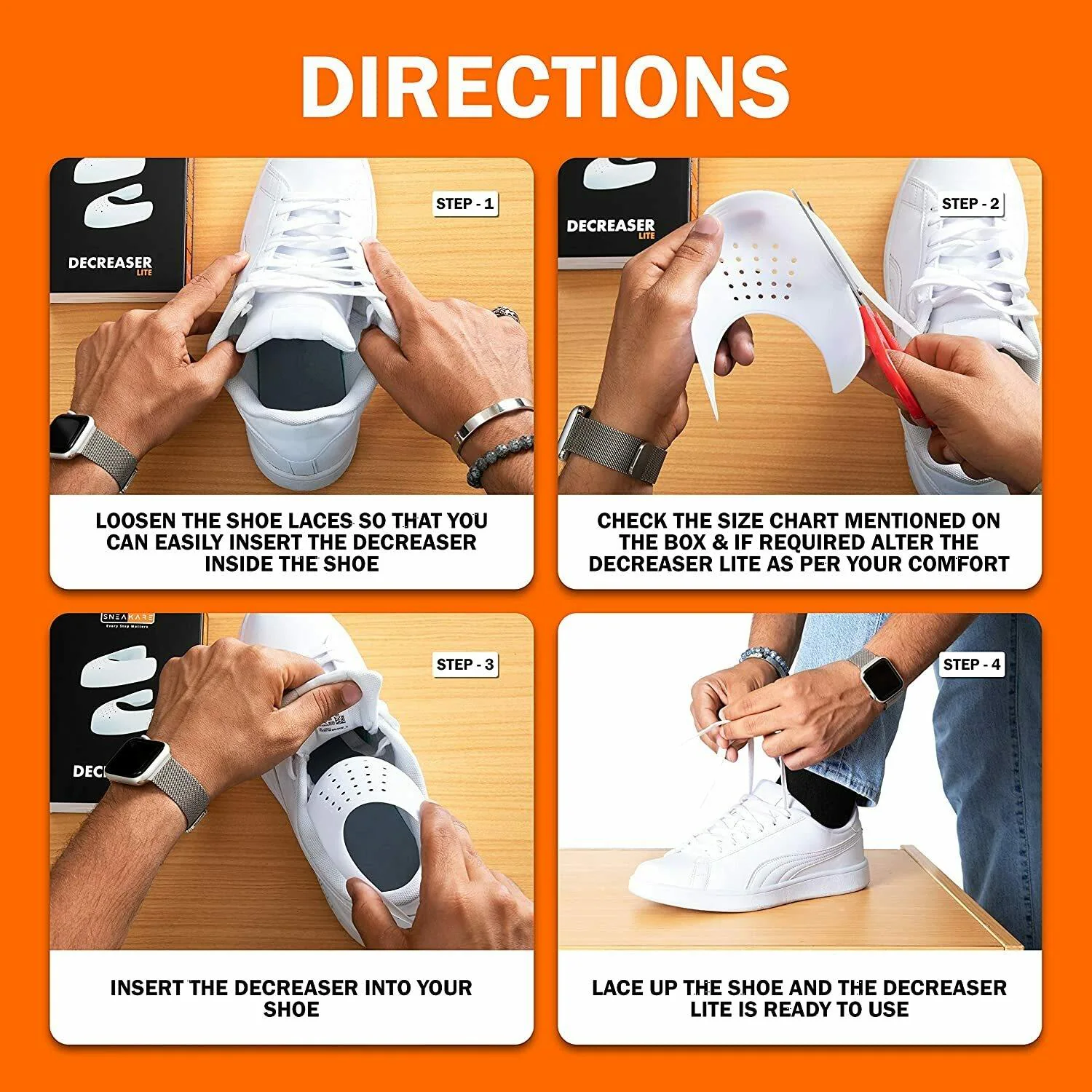 DIRECTIONS

DECREASER
LITE

STEP - 1

LOOSEN THE SHOE LACES SO THAT YOU CAN EASILY INSERT THE DECREASER INSIDE THE SHOE

DECREASER
LITE

STEP - 2

CHECK THE SIZE CHART MENTIONED ON THE BOX & IF REQUIRED ALTER THE DECREASER LITE AS PER YOUR COMFORT

SNEAKARE
Every Step Matters

DEC

STEP - 3

INSERT THE DECREASER INTO YOUR SHOE

STEP - 4

LACE UP THE SHOE AND THE DECREASER LITE IS READY TO USE