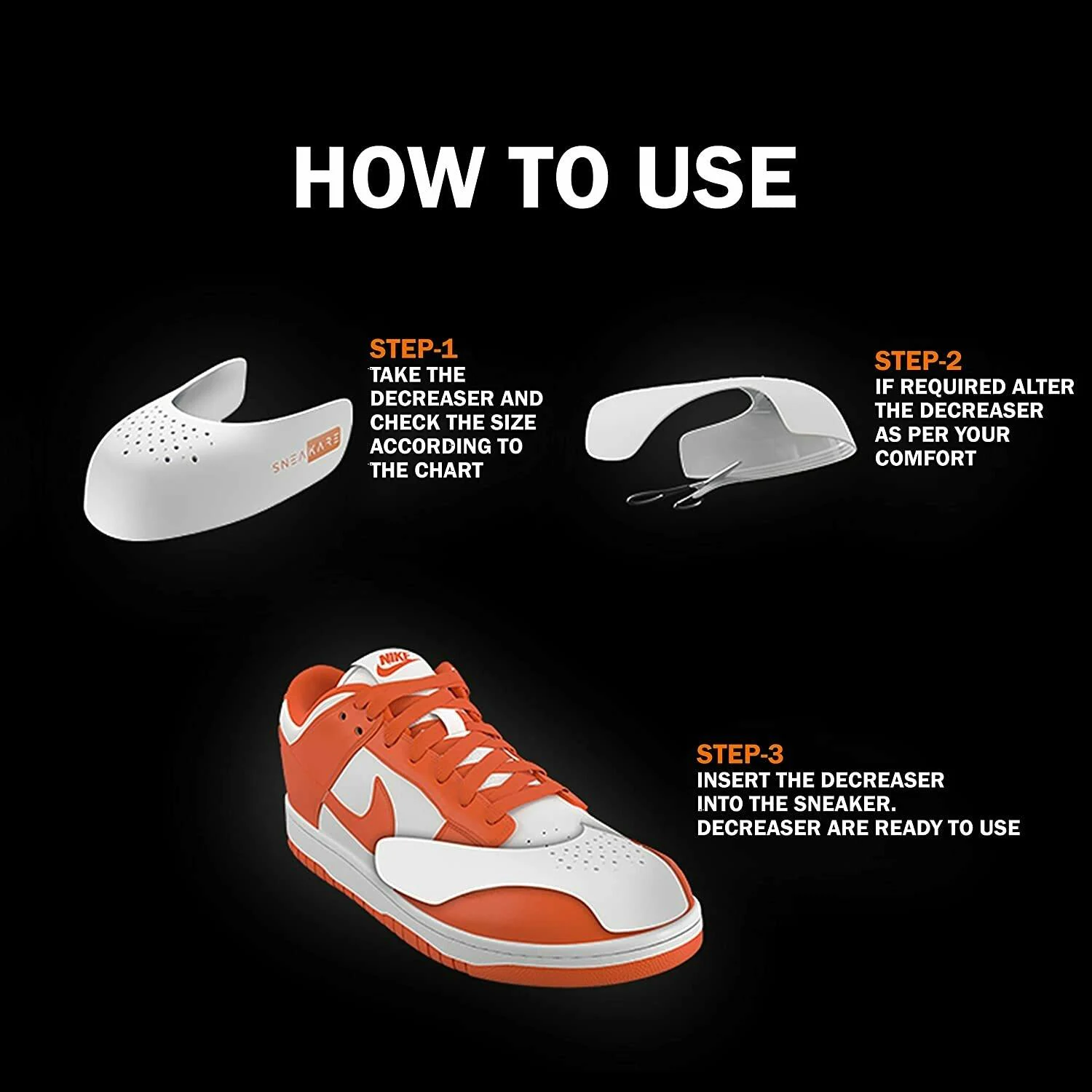 HOW TO USE

SNEAKARE

STEP-1
TAKE THE DECREASER AND CHECK THE SIZE ACCORDING TO THE CHART

STEP-2
IF REQUIRED ALTER THE DECREASER AS PER YOUR COMFORT

NIKE

STEP-3
INSERT THE DECREASER INTO THE SNEAKER.
DECREASER ARE READY TO USE