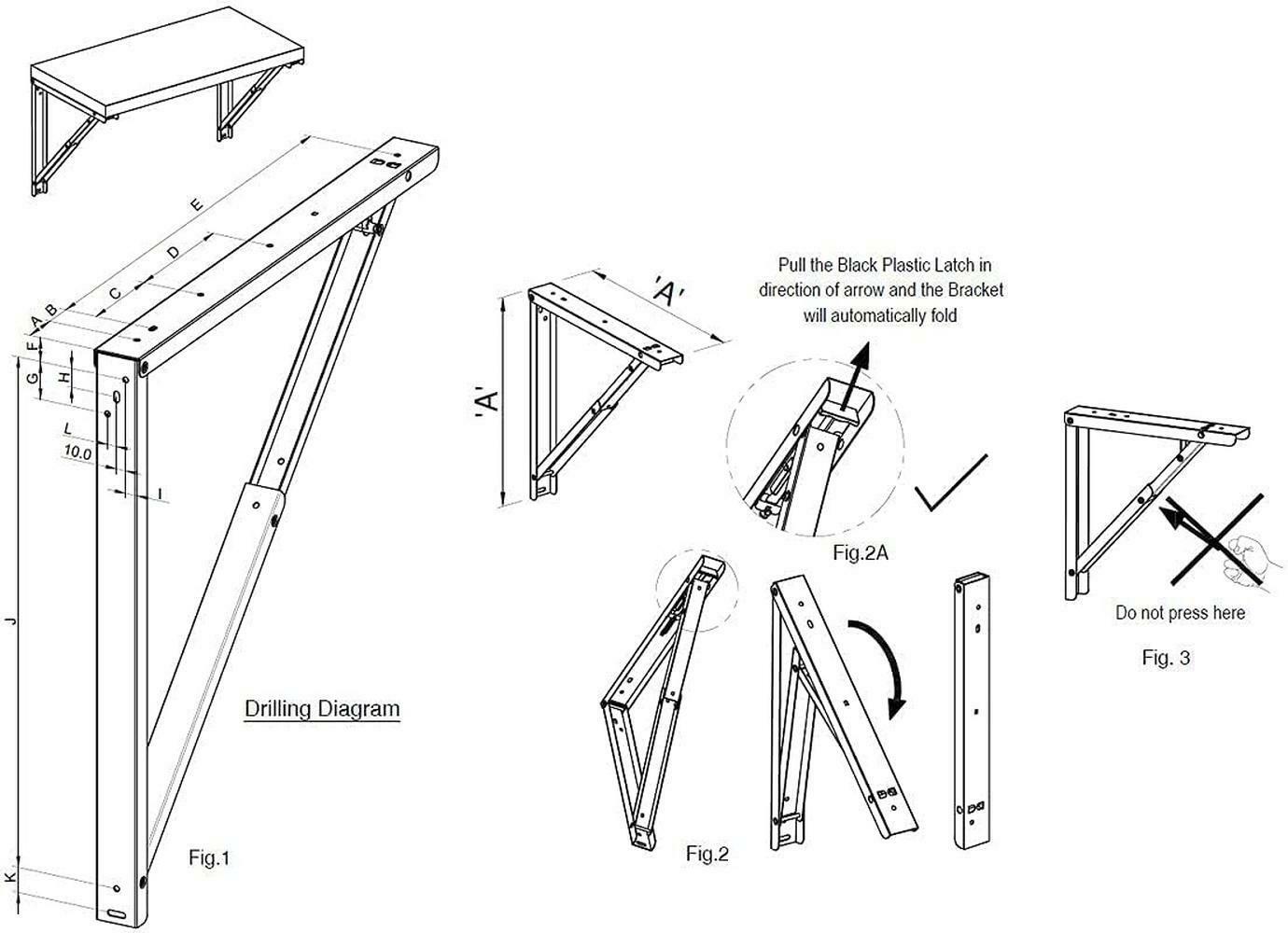 E
D
C
B
A
F
G
H
L
10.0
I
J
K
Drilling Diagram
Fig.1

'A'
'A'

Pull the Black Plastic Latch in direction of arrow and the Bracket will automatically fold

Fig.2A

Fig.2

Do not press here

Fig. 3