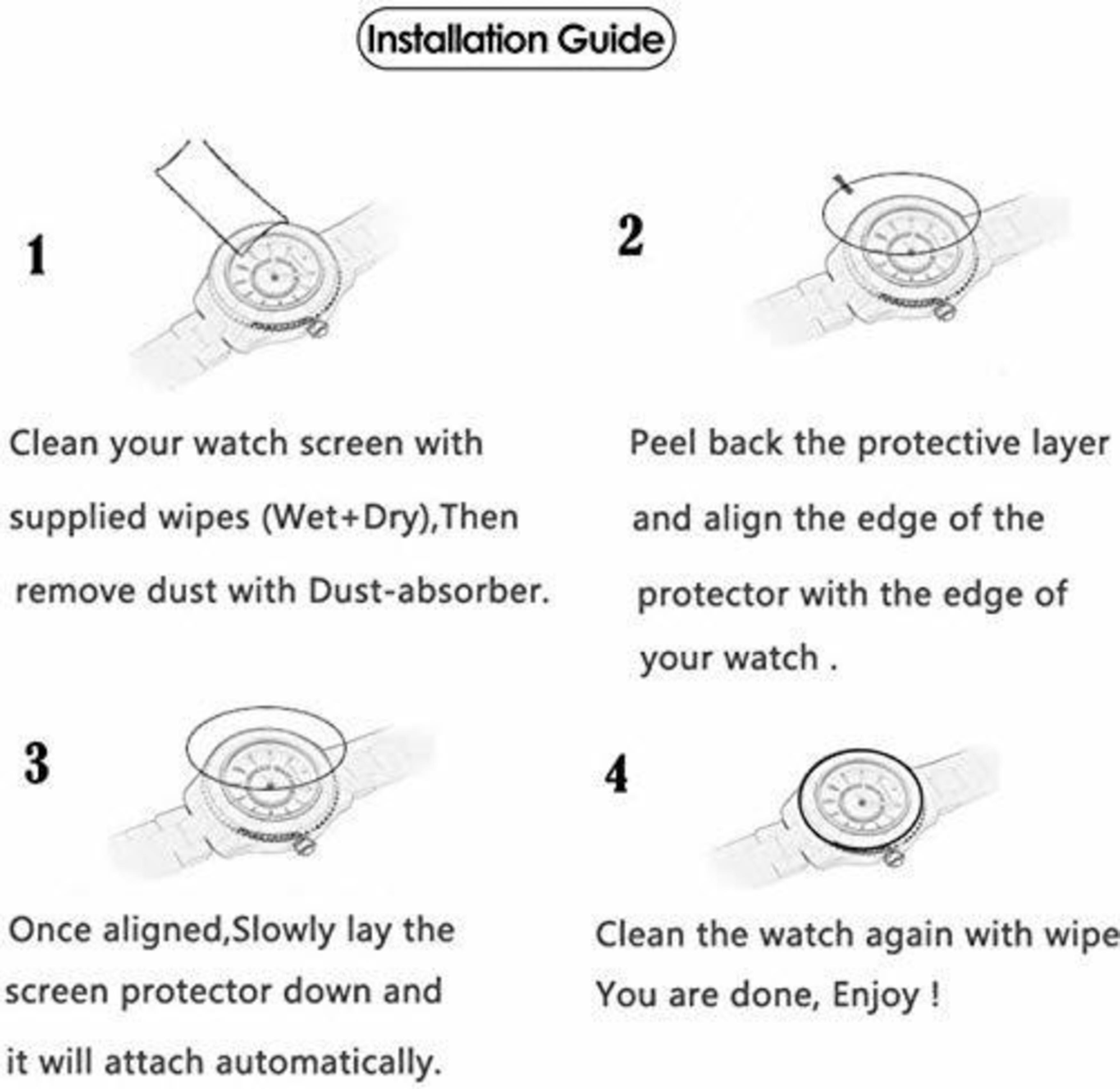 Installation Guide

1

Clean your watch screen with supplied wipes (Wet+Dry),Then remove dust with Dust-absorber.

2

Peel back the protective layer and align the edge of the protector with the edge of your watch .

3

Once aligned,Slowly lay the screen protector down and it will attach automatically.

4

Clean the watch again with wipe

You are done, Enjoy !