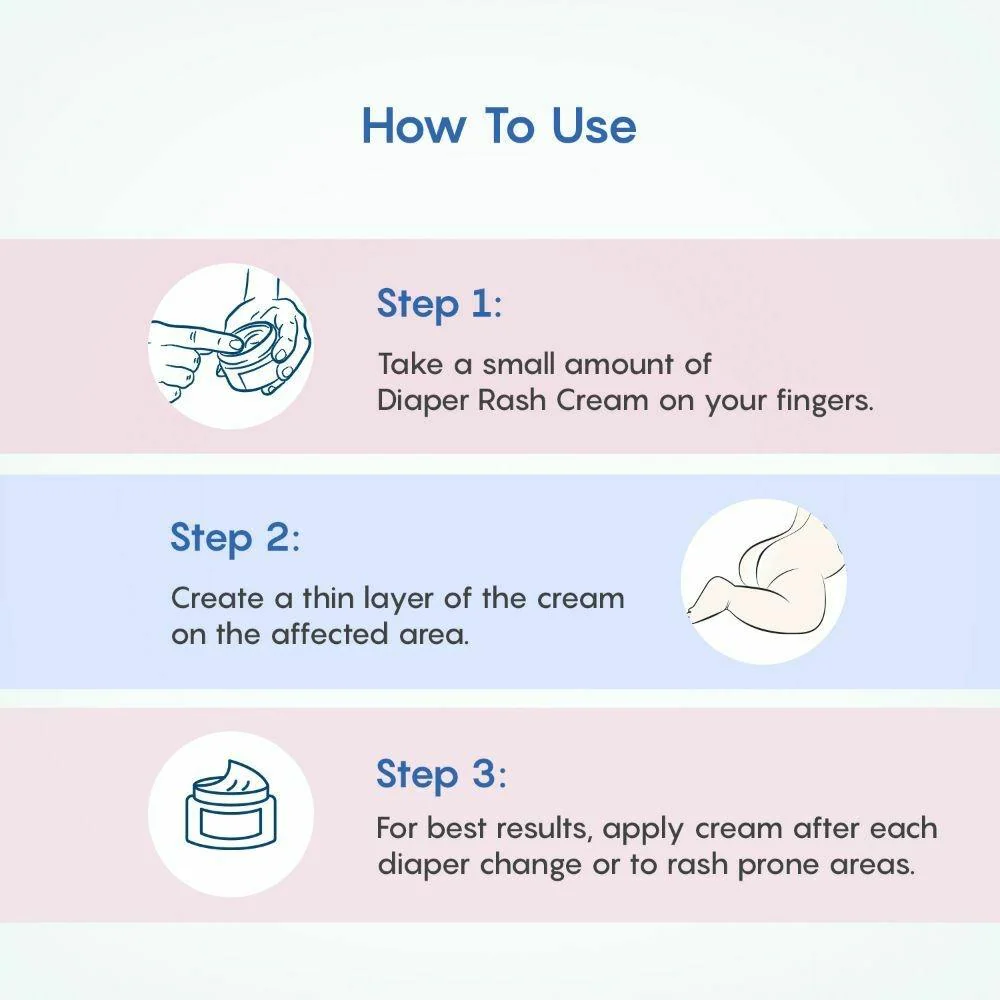 How To Use

Step 1:

Take a small amount of Diaper Rash Cream on your fingers.

Step 2:

Create a thin layer of the cream on the affected area.

Step 3:

For best results, apply cream after each diaper change or to rash prone areas.