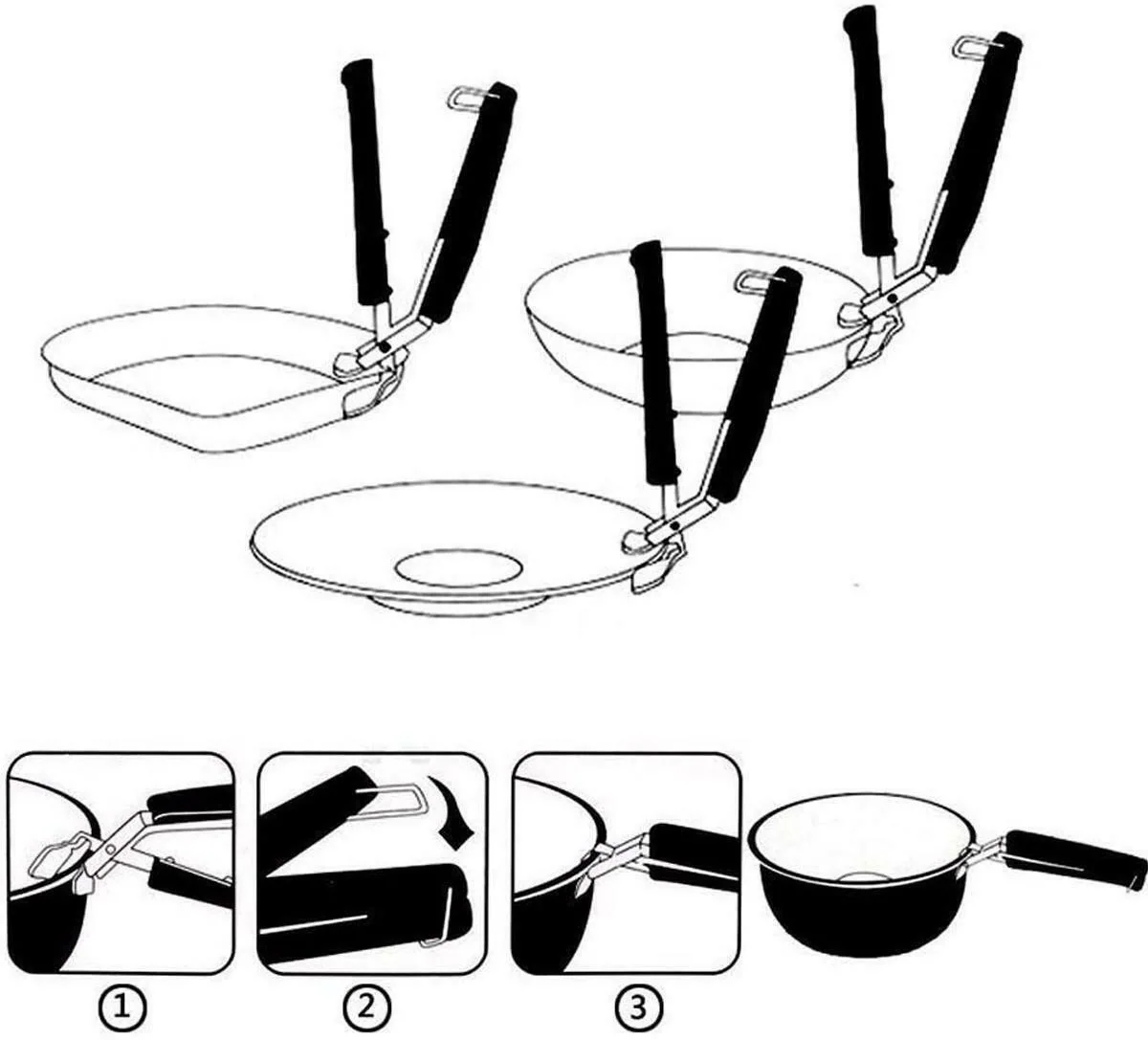 ①

②

③