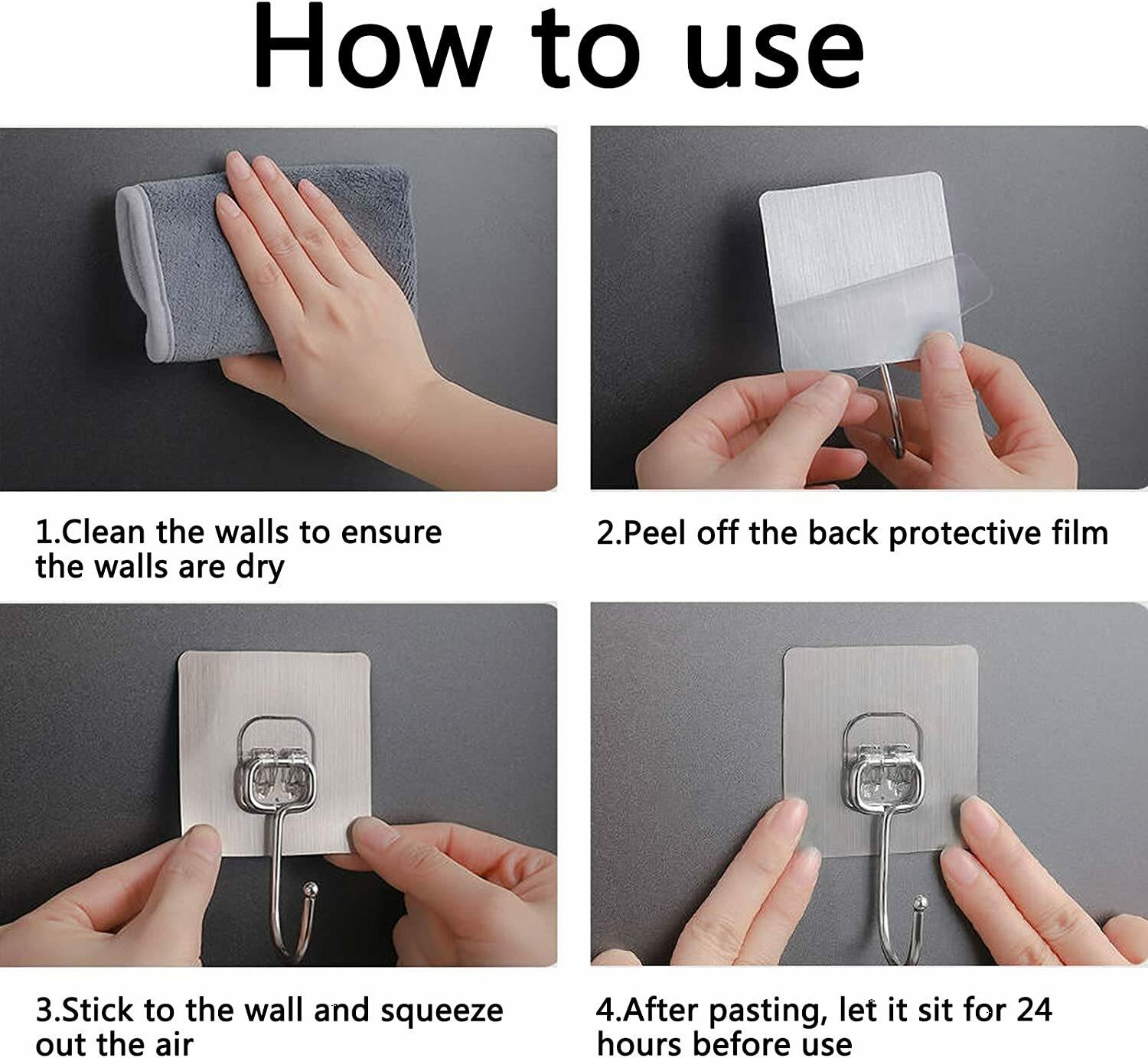 How to use

1.Clean the walls to ensure the walls are dry

2.Peel off the back protective film

3.Stick to the wall and squeeze out the air

4.After pasting, let it sit for 24 hours before use