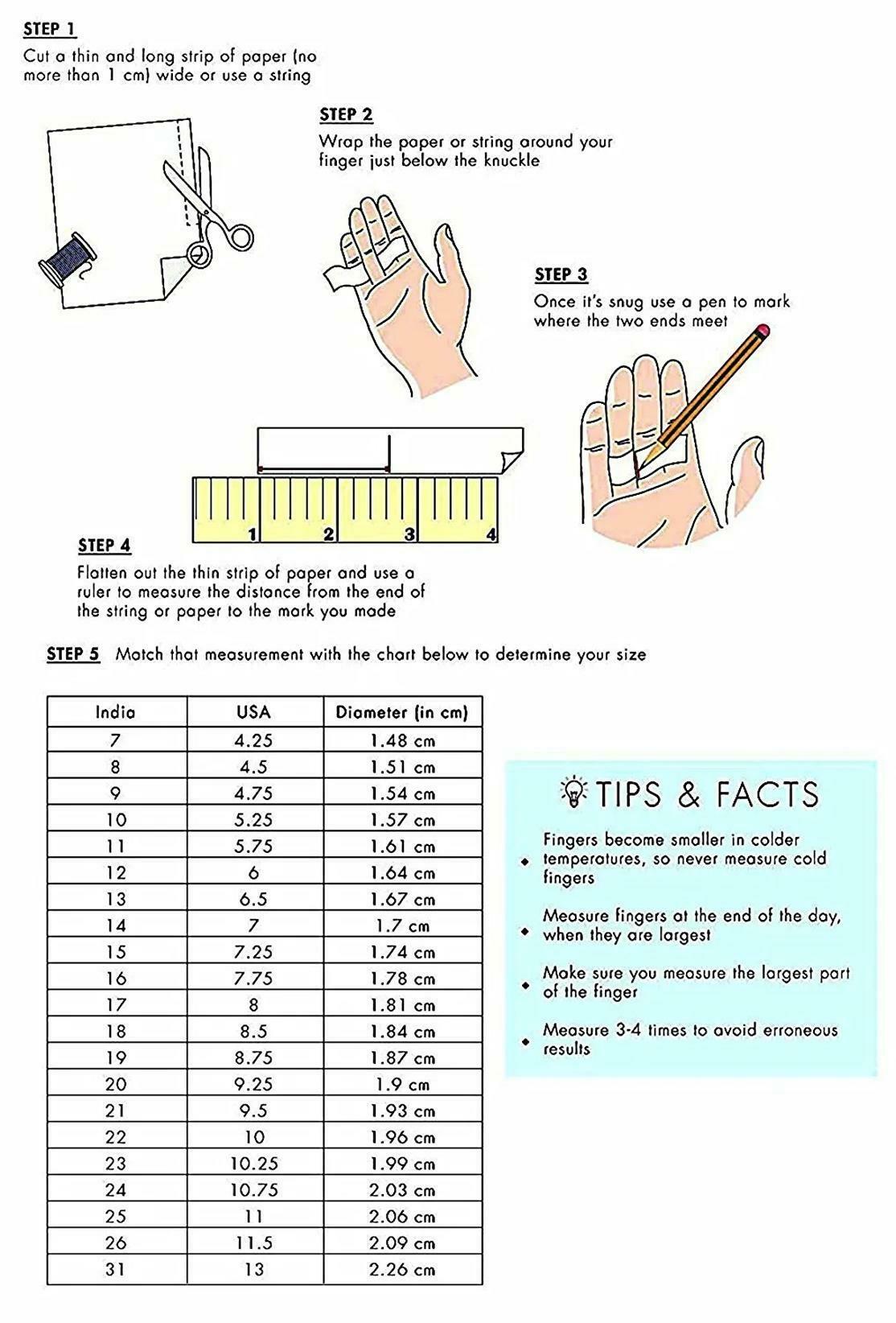 STEP 1
Cut a thin and long strip of paper (no more than 1 cm) wide or use a string

STEP 2
Wrap the paper or string around your finger just below the knuckle

STEP 3
Once it's snug use a pen to mark where the two ends meet

1 2 3 4

STEP 4
Flatten out the thin strip of paper and use a ruler to measure the distance from the end of the string or paper to the mark you made

STEP 5 Match that measurement with the chart below to determine your size

| India | USA | Diameter (in cm) |
|---|---|---|
| 7 | 4.25 | 1.48 cm |
| 8 | 4.5 | 1.51 cm |
| 9 | 4.75 | 1.54 cm |
| 10 | 5.25 | 1.57 cm |
| 11 | 5.75 | 1.61 cm |
| 12 | 6 | 1.64 cm |
| 13 | 6.5 | 1.67 cm |
| 14 | 7 | 1.7 cm |
| 15 | 7.25 | 1.74 cm |
| 16 | 7.75 | 1.78 cm |
| 17 | 8 | 1.81 cm |
| 18 | 8.5 | 1.84 cm |
| 19 | 8.75 | 1.87 cm |
| 20 | 9.25 | 1.9 cm |
| 21 | 9.5 | 1.93 cm |
| 22 | 10 | 1.96 cm |
| 23 | 10.25 | 1.99 cm |
| 24 | 10.75 | 2.03 cm |
| 25 | 11 | 2.06 cm |
| 26 | 11.5 | 2.09 cm |
| 31 | 13 | 2.26 cm |

TIPS & FACTS

• Fingers become smaller in colder temperatures, so never measure cold fingers

• Measure fingers at the end of the day, when they are largest

• Make sure you measure the largest part of the finger

• Measure 3-4 times to avoid erroneous results