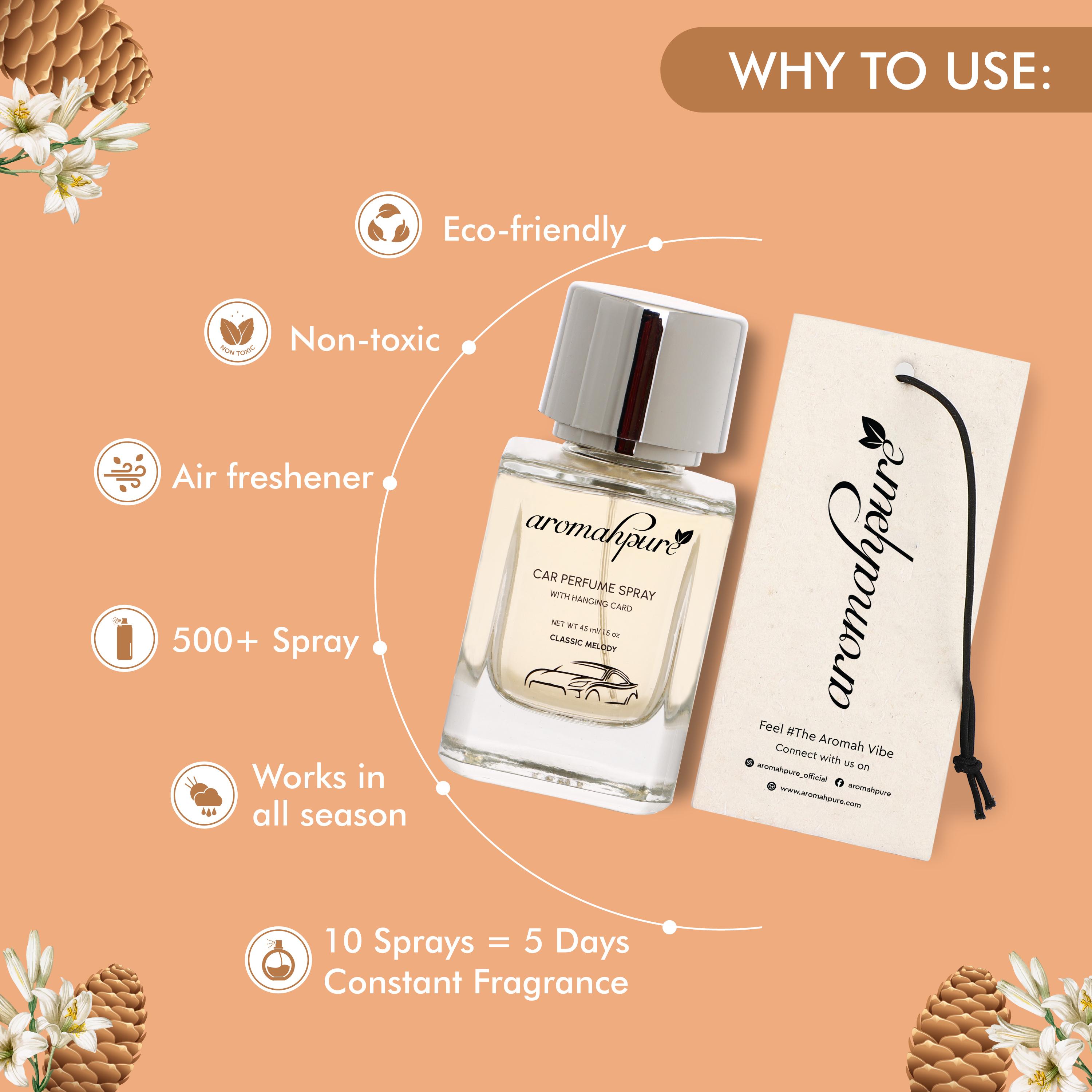 WHY TO USE:

Eco-friendly

NON TOXIC

Non-toxic

Air freshener

500+ Spray

Works in all season

10 Sprays = 5 Days Constant Fragrance

aromahpure

CAR PERFUME SPRAY
WITH HANGING CARD

NET WT 45 ml/ 1.5 oz
CLASSIC MELODY

aromahpure

Feel #The Aromah Vibe
Connect with us on
aromahpure_official
aromahpure
www.aromahpure.com