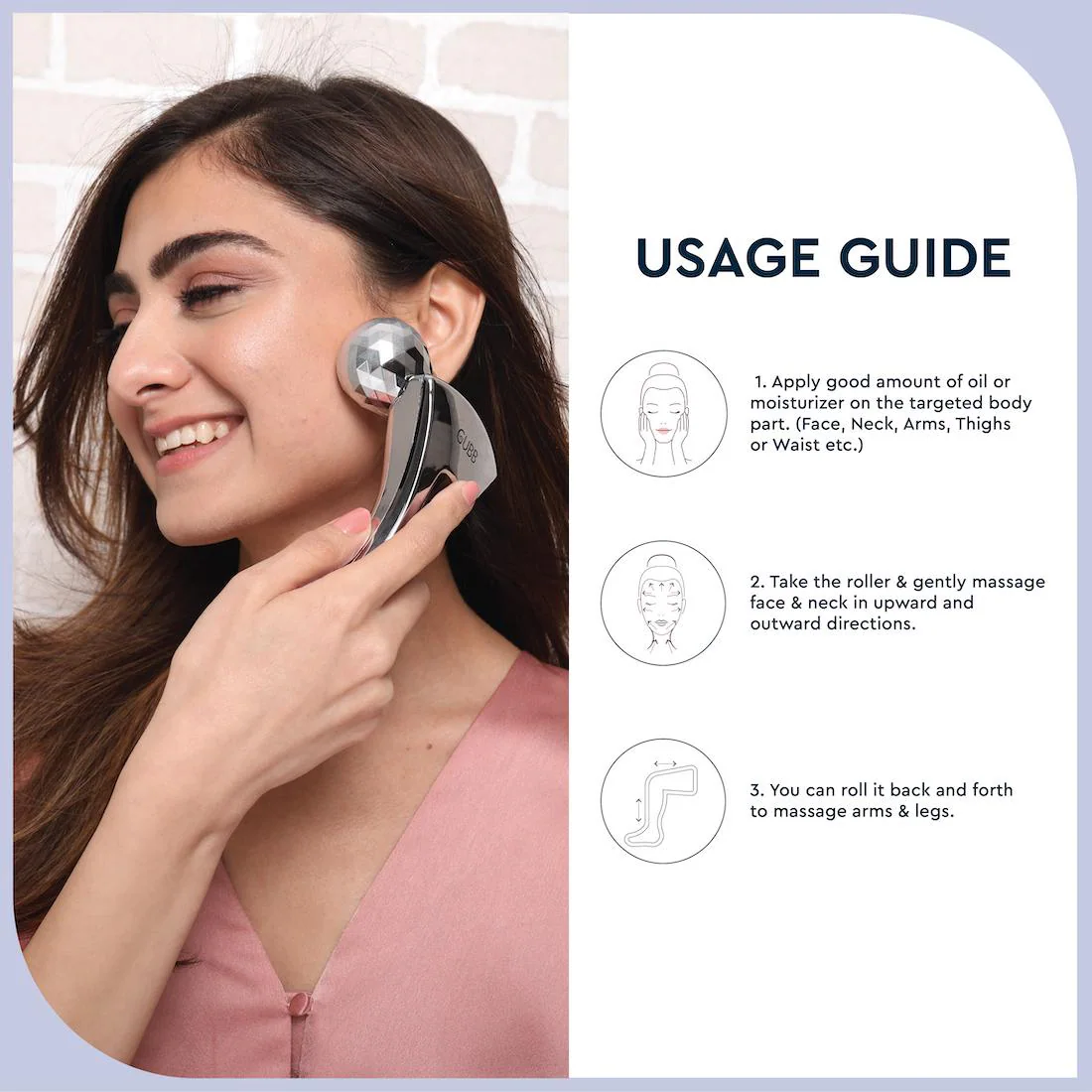 GUBB

USAGE GUIDE

1. Apply good amount of oil or moisturizer on the targeted body part. (Face, Neck, Arms, Thighs or Waist etc.)

2. Take the roller & gently massage face & neck in upward and outward directions.

3. You can roll it back and forth to massage arms & legs.