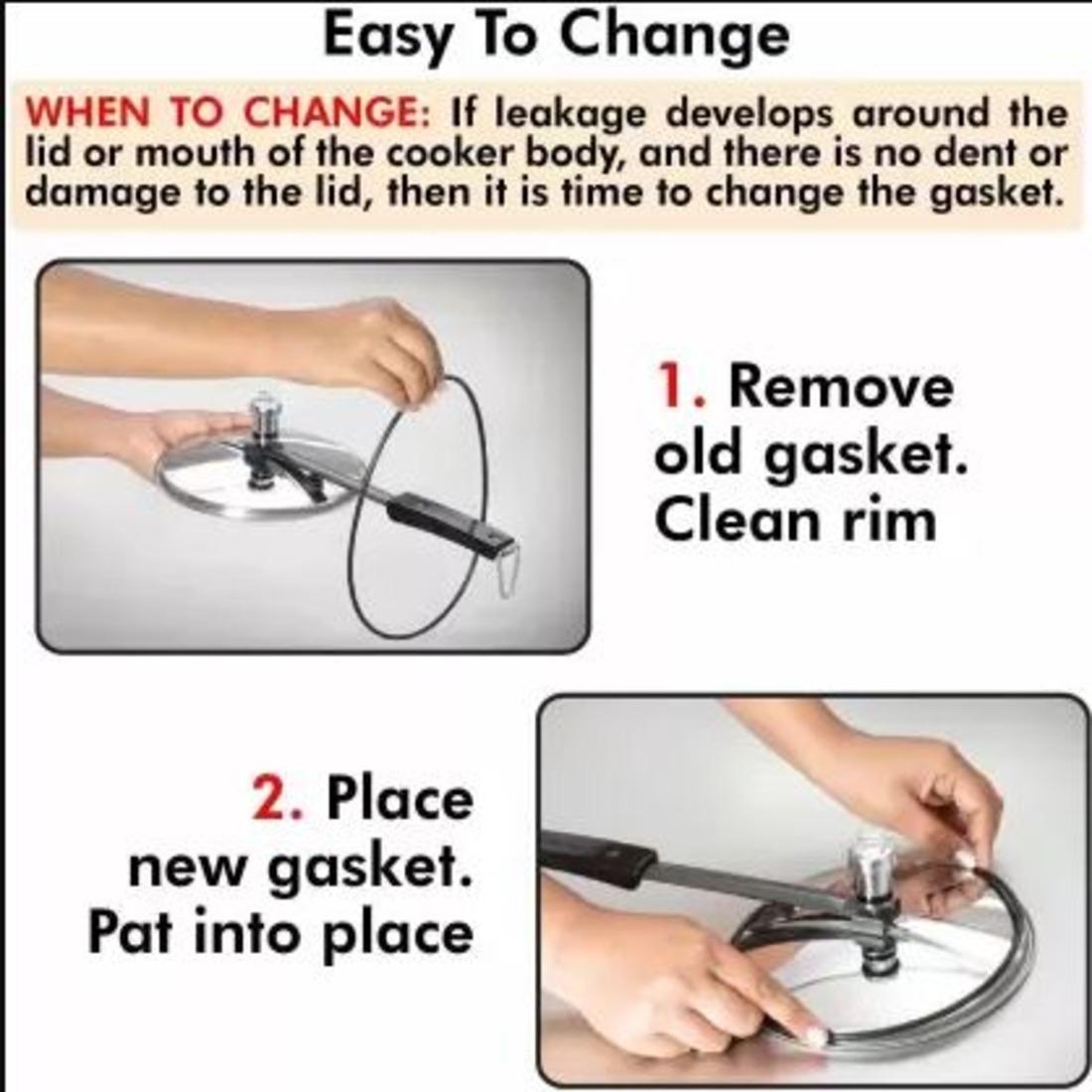 Easy To Change

WHEN TO CHANGE: If leakage develops around the lid or mouth of the cooker body, and there is no dent or damage to the lid, then it is time to change the gasket.

1. Remove old gasket. Clean rim

2. Place new gasket. Pat into place