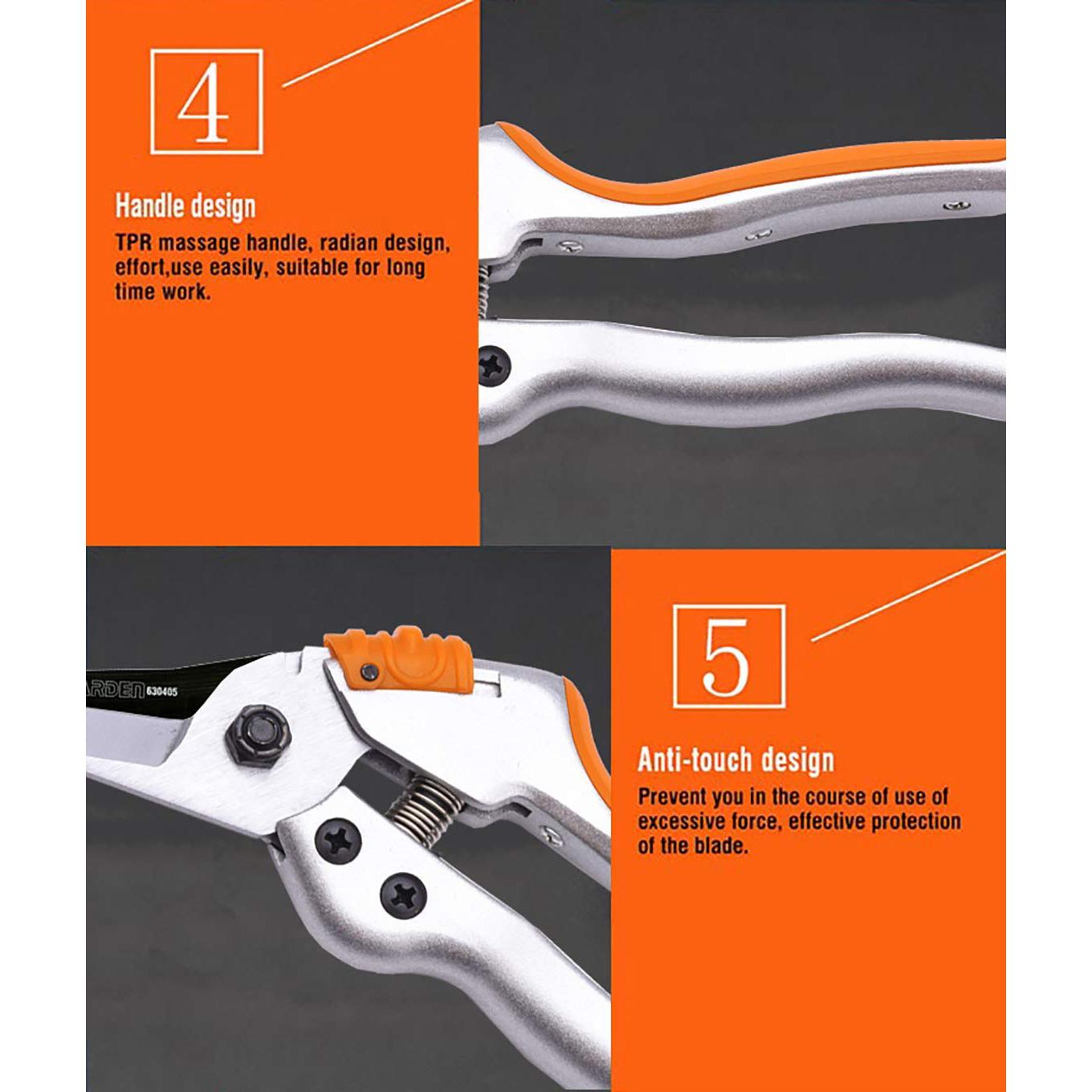 4

Handle design

TPR massage handle, radian design, effort,use easily, suitable for long time work.

ARDEN 630405

5

Anti-touch design

Prevent you in the course of use of excessive force, effective protection of the blade.