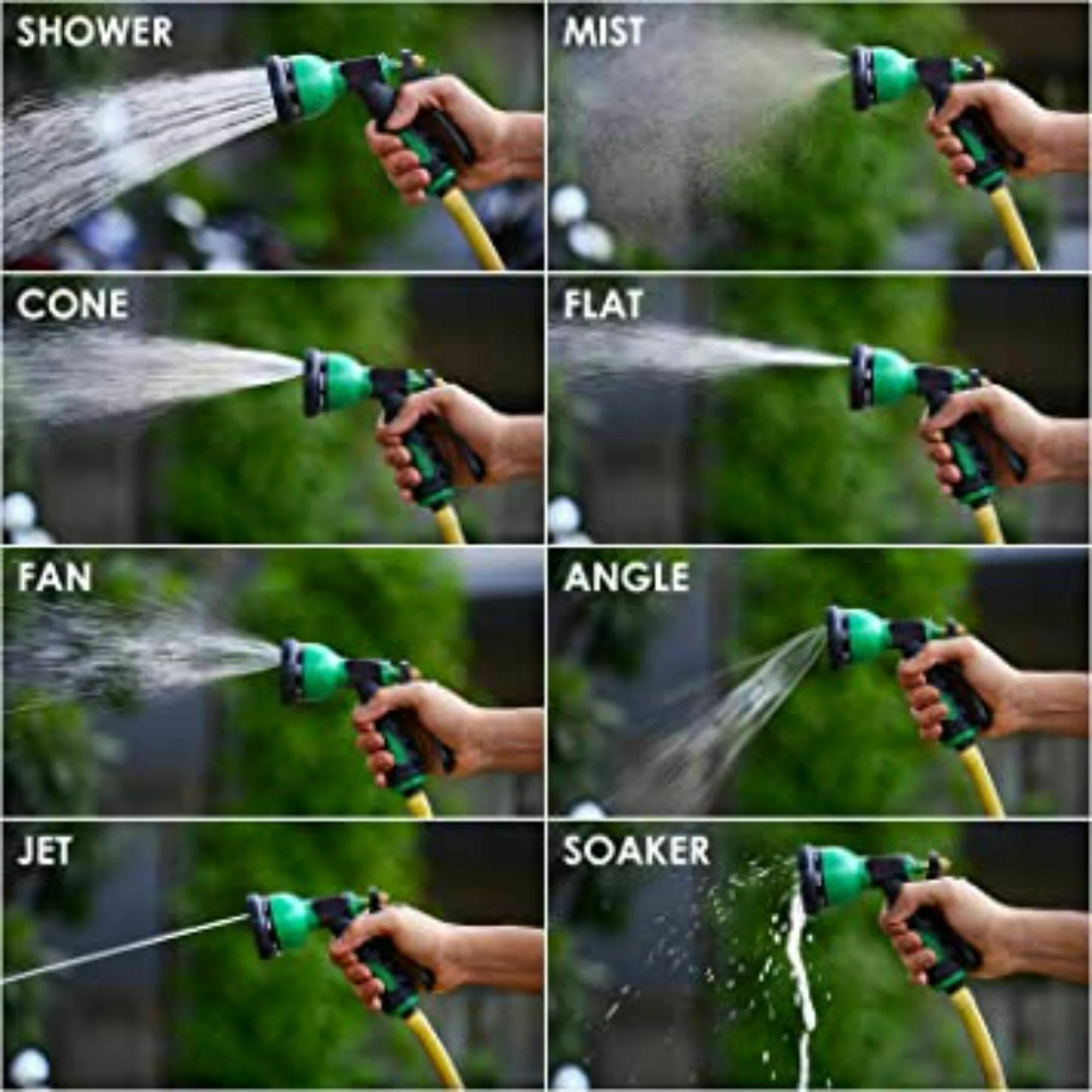 SHOWER

MIST

CONE

FLAT

FAN

ANGLE

JET

SOAKER