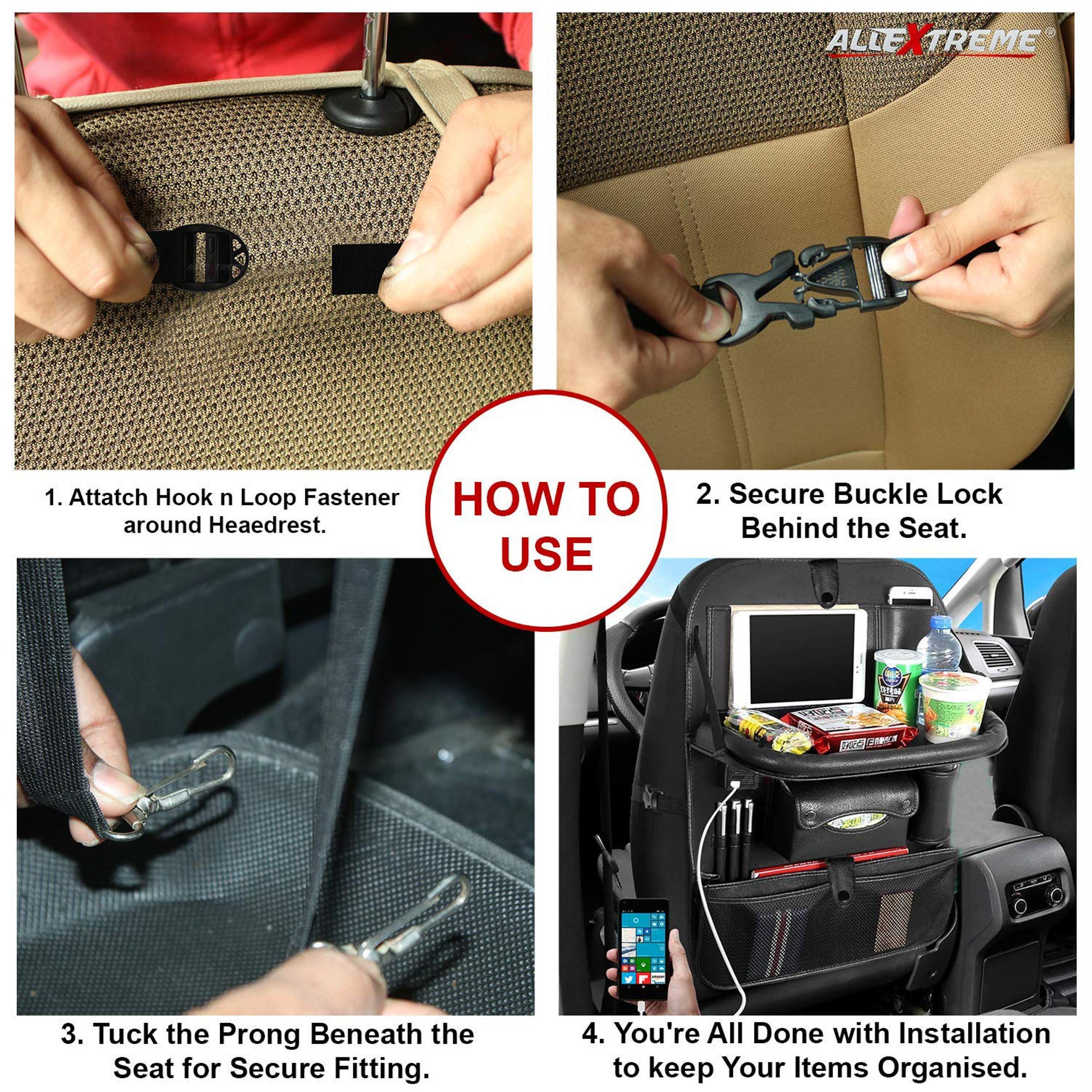 ALLEXTREME®

1. Attatch Hook n Loop Fastener around Heaedrest.

HOW TO USE

2. Secure Buckle Lock Behind the Seat.

3. Tuck the Prong Beneath the Seat for Secure Fitting.

4. You're All Done with Installation to keep Your Items Organised.