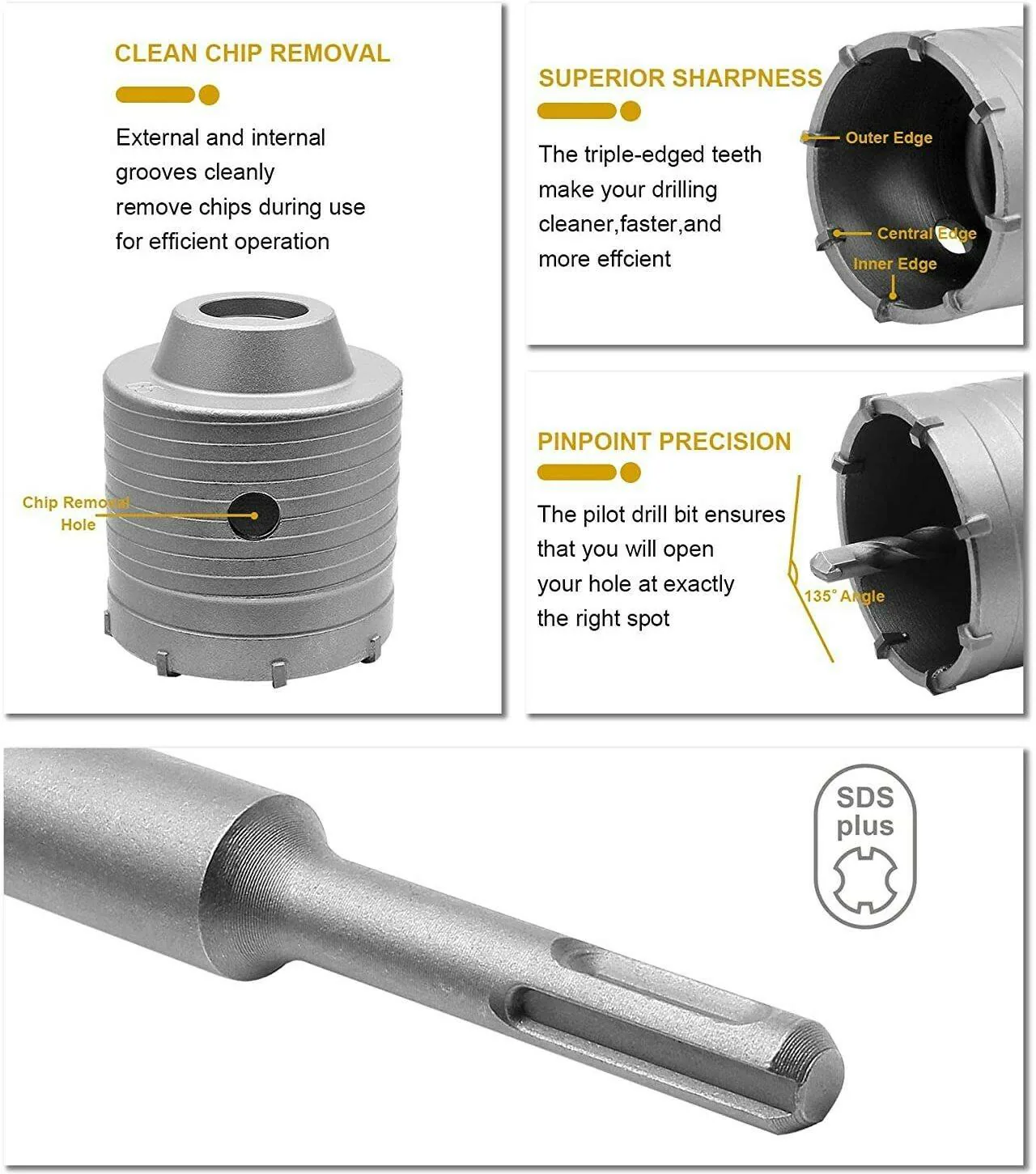 CLEAN CHIP REMOVAL

External and internal grooves cleanly remove chips during use for efficient operation

Chip Removal Hole

SUPERIOR SHARPNESS

The triple-edged teeth make your drilling cleaner,faster,and more effcient

Outer Edge

Central Edge

Inner Edge

PINPOINT PRECISION

The pilot drill bit ensures that you will open your hole at exactly the right spot

135° Angle

SDS plus