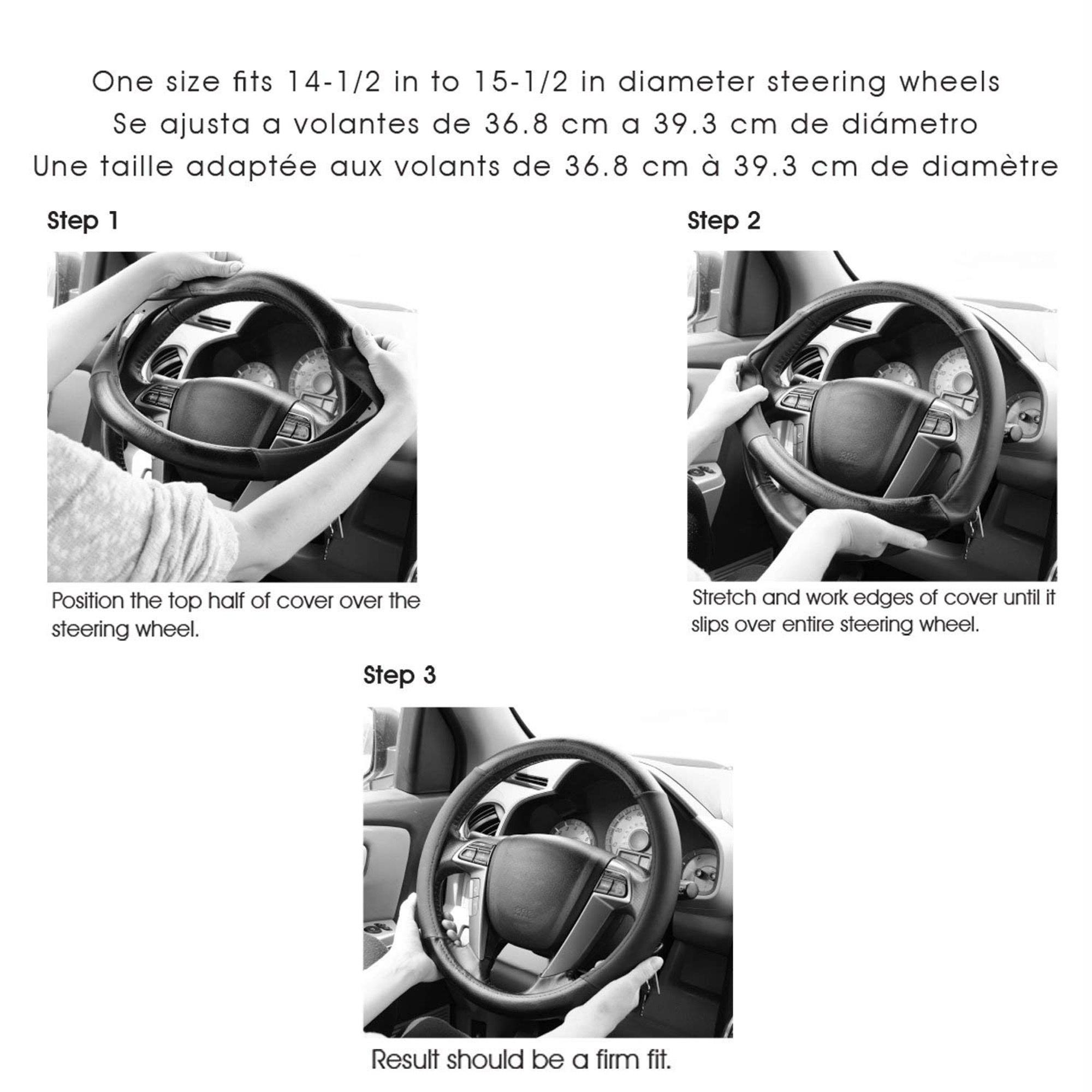 One size fits 14-1/2 in to 15-1/2 in diameter steering wheels
Se ajusta a volantes de 36.8 cm a 39.3 cm de diámetro
Une taille adaptée aux volants de 36.8 cm à 39.3 cm de diamètre

Step 1

Position the top half of cover over the steering wheel.

Step 2

Stretch and work edges of cover until it slips over entire steering wheel.

Step 3

Result should be a firm fit.