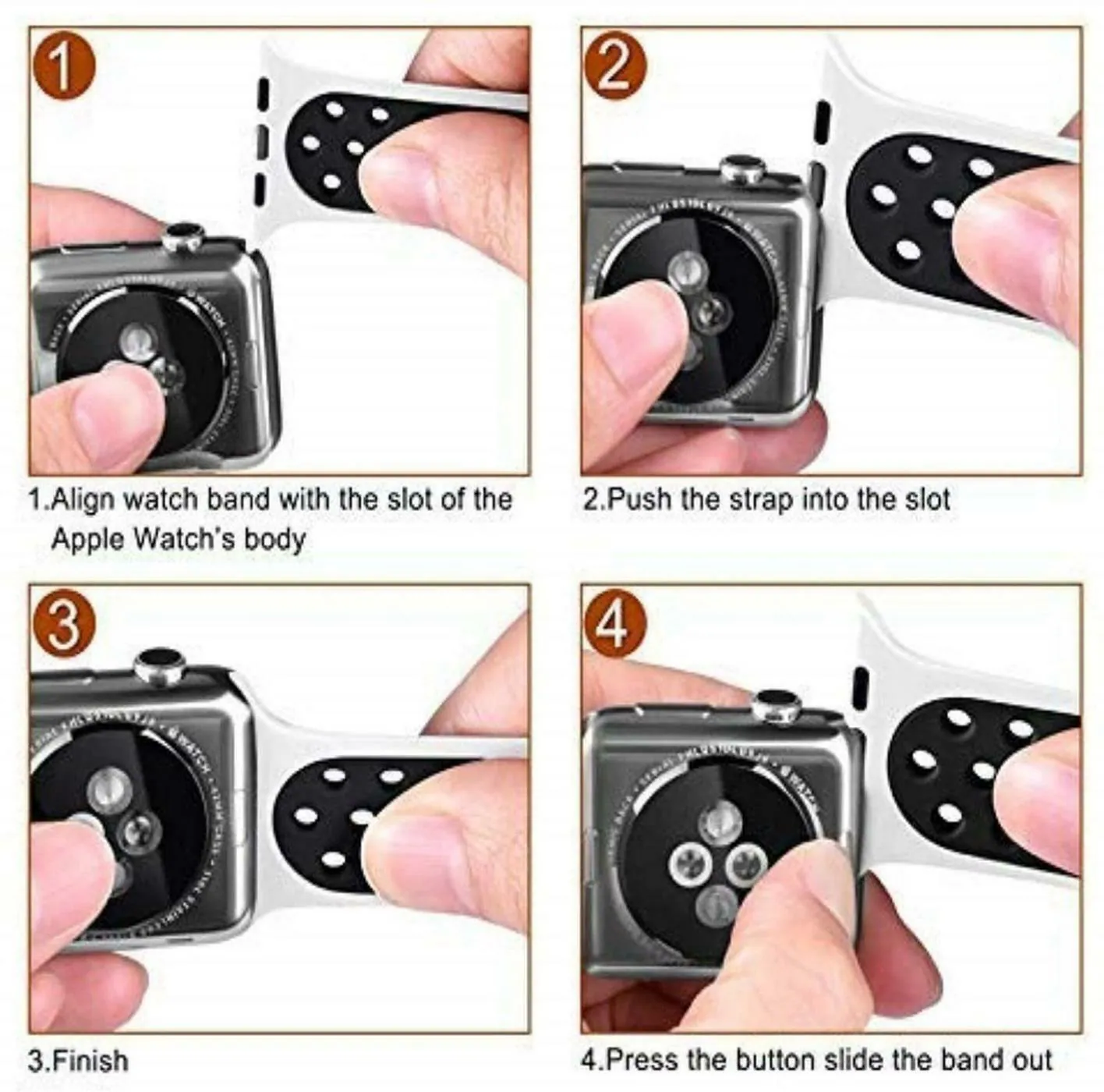 1

1.Align watch band with the slot of the Apple Watch's body

2

2.Push the strap into the slot

3

3.Finish

4

4.Press the button slide the band out