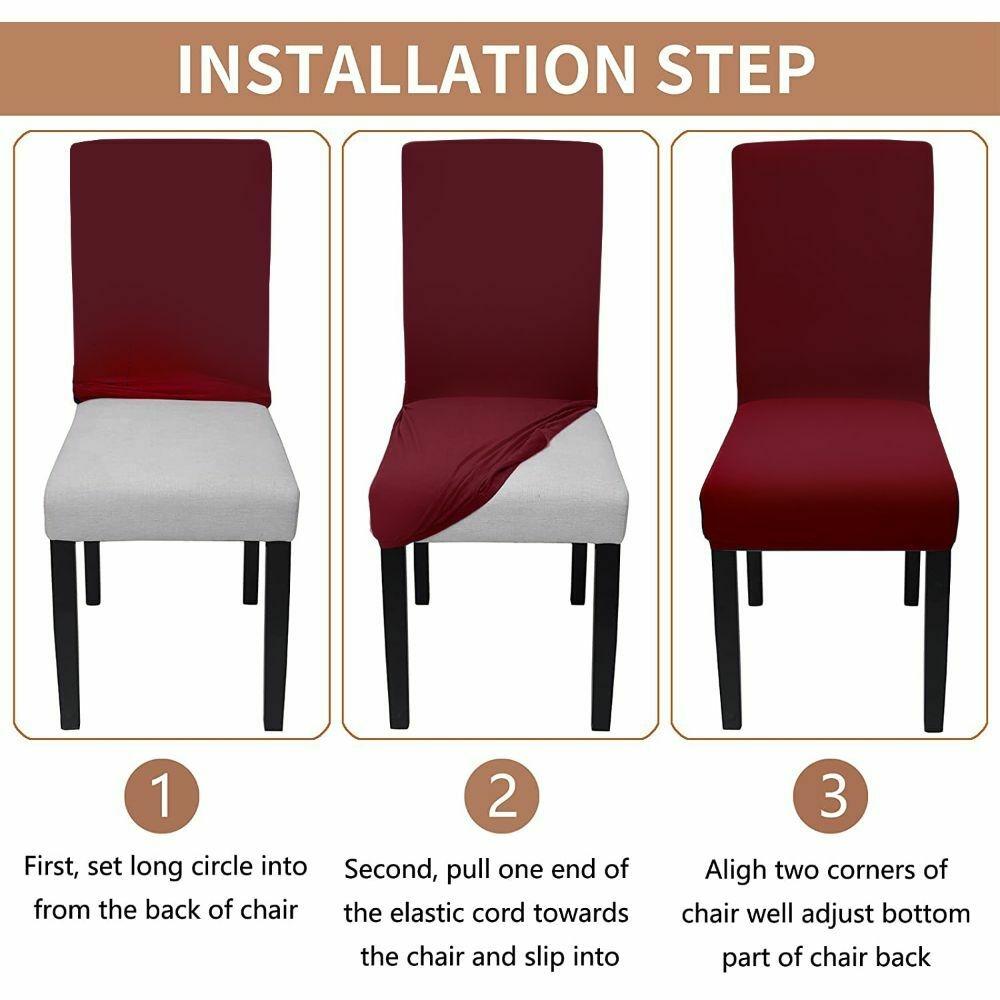 INSTALLATION STEP

1

First, set long circle into from the back of chair

2

Second, pull one end of the elastic cord towards the chair and slip into

3

Aligh two corners of chair well adjust bottom part of chair back