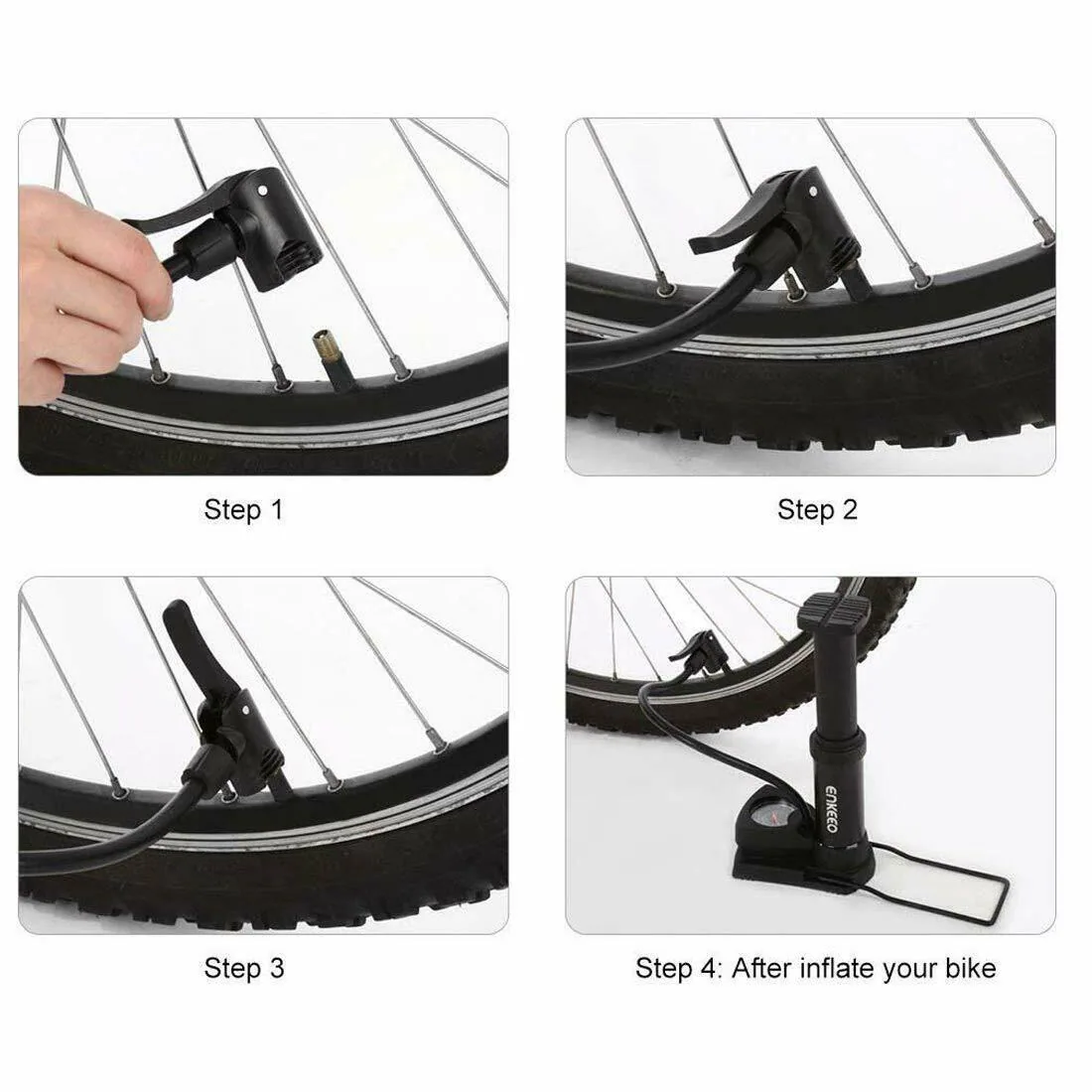 Step 1

Step 2

Step 3

ENKEEO

Step 4: After inflate your bike