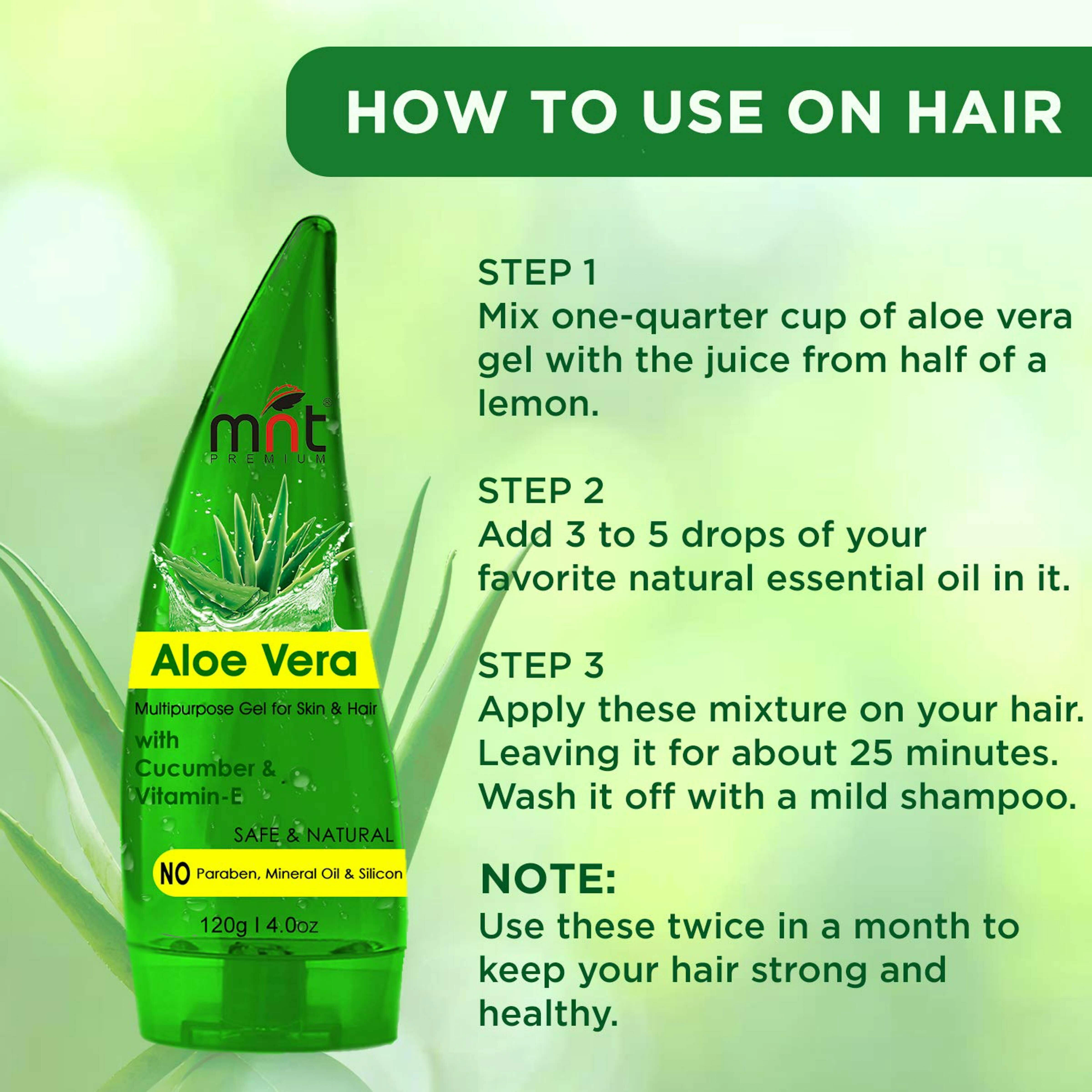 HOW TO USE ON HAIR

mnt®
PREMIUM

Aloe Vera

Multipurpose Gel for Skin & Hair

with Cucumber & Vitamin-E

SAFE & NATURAL

NO Paraben, Mineral Oil & Silicon

120g | 4.0oz

STEP 1
Mix one-quarter cup of aloe vera gel with the juice from half of a lemon.

STEP 2
Add 3 to 5 drops of your favorite natural essential oil in it.

STEP 3
Apply these mixture on your hair. Leaving it for about 25 minutes. Wash it off with a mild shampoo.

NOTE:
Use these twice in a month to keep your hair strong and healthy.