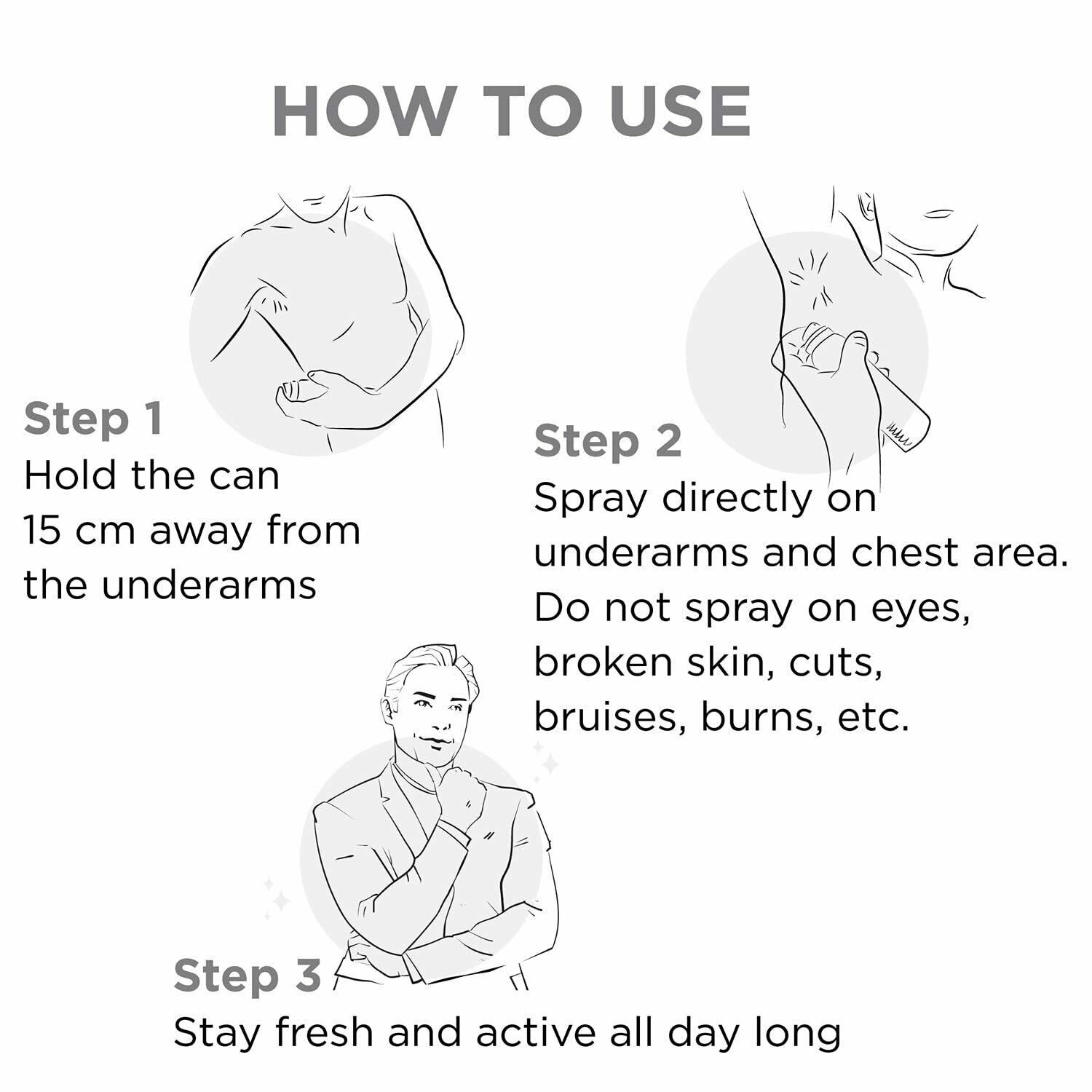 HOW TO USE

Step 1
Hold the can 15 cm away from the underarms

Step 2
Spray directly on underarms and chest area. Do not spray on eyes, broken skin, cuts, bruises, burns, etc.

Step 3
Stay fresh and active all day long