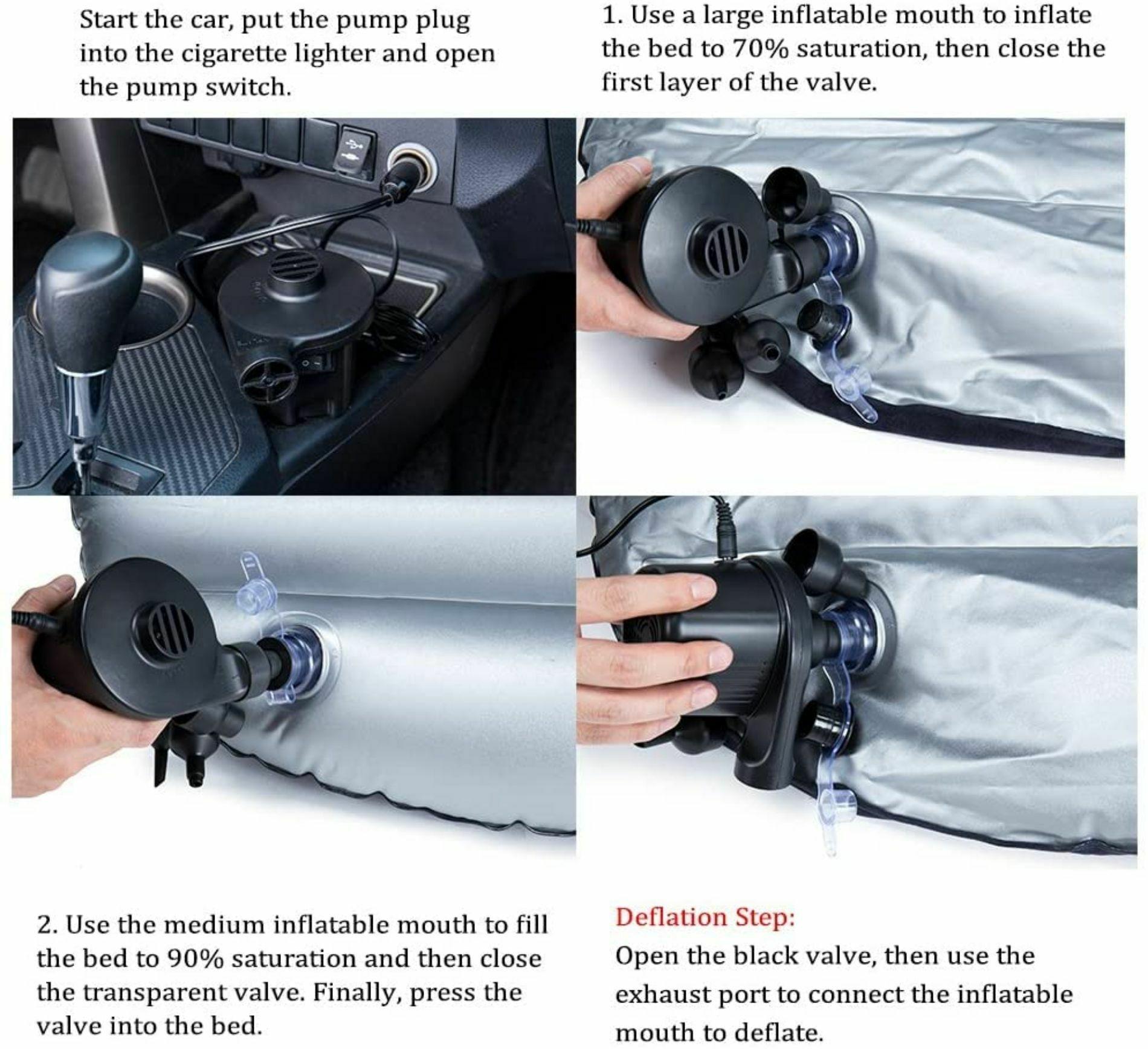 Start the car, put the pump plug into the cigarette lighter and open the pump switch.

1. Use a large inflatable mouth to inflate the bed to 70% saturation, then close the first layer of the valve.

2. Use the medium inflatable mouth to fill the bed to 90% saturation and then close the transparent valve. Finally, press the valve into the bed.

Deflation Step:
Open the black valve, then use the exhaust port to connect the inflatable mouth to deflate.