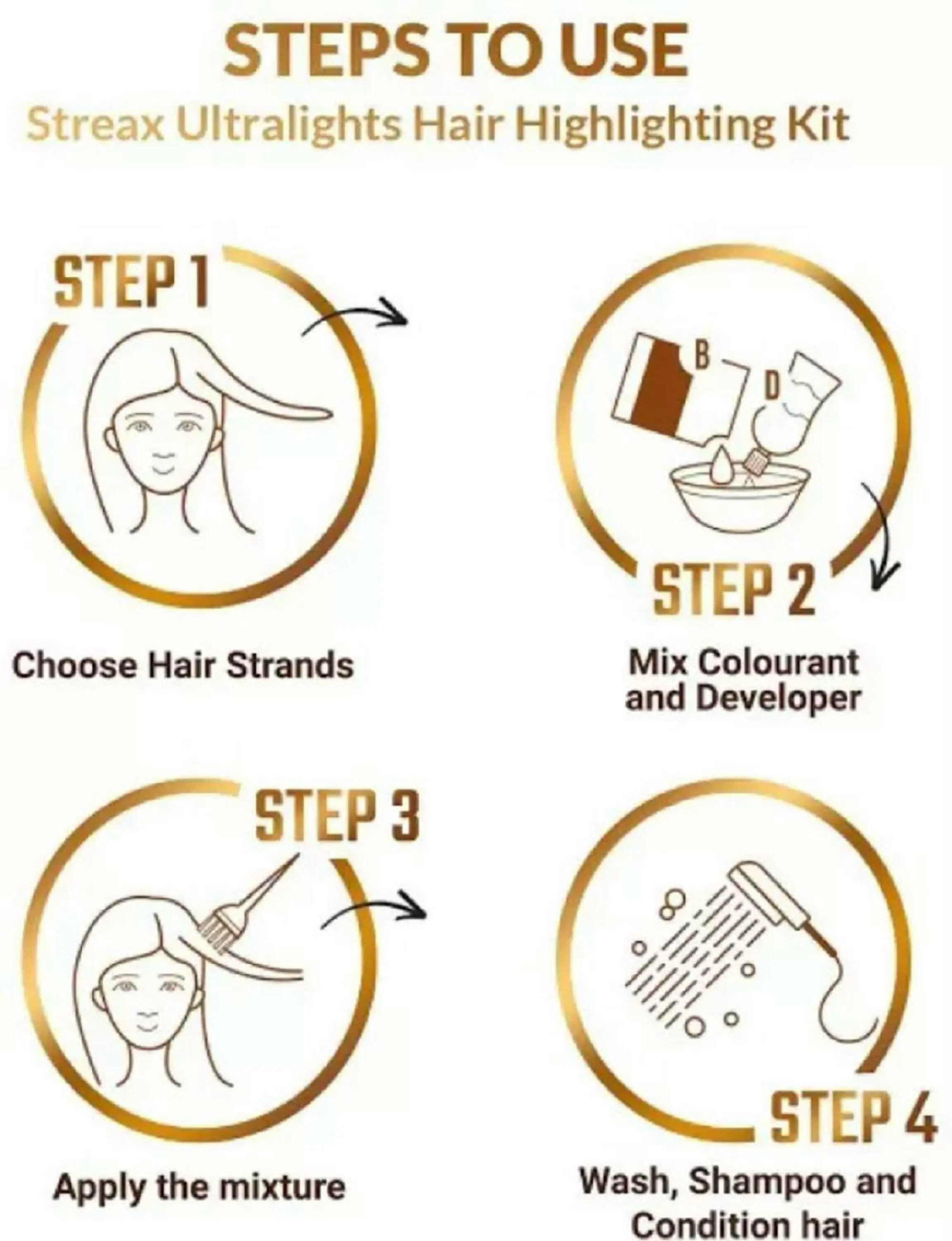 STEPS TO USE
Streax Ultralights Hair Highlighting Kit

STEP 1

Choose Hair Strands

B

D

STEP 2

Mix Colourant and Developer

STEP 3

Apply the mixture

STEP 4

Wash, Shampoo and Condition hair