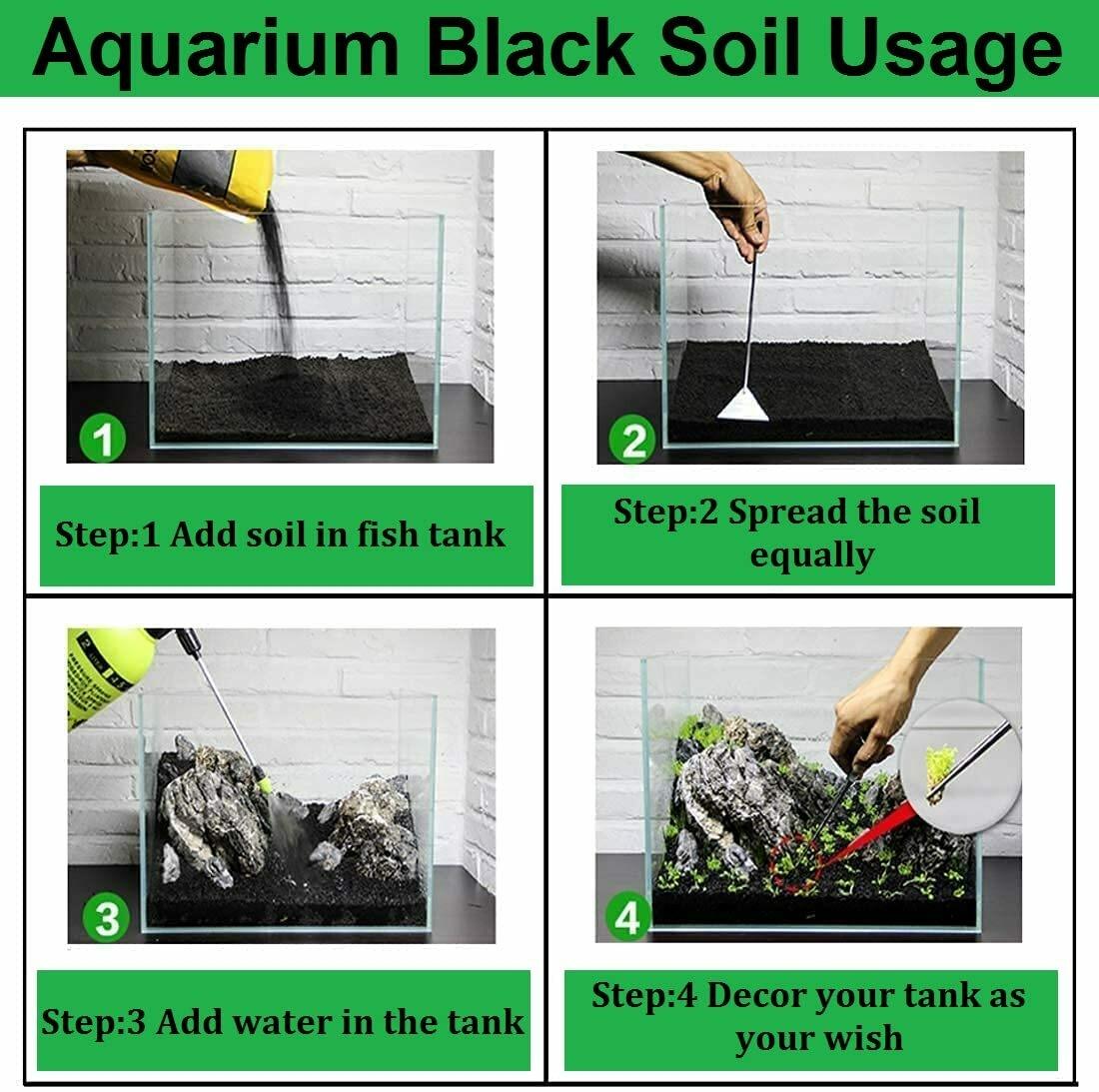 Aquarium Black Soil Usage

1

Step:1 Add soil in fish tank

2

Step:2 Spread the soil equally

3

Step:3 Add water in the tank

4

Step:4 Decor your tank as your wish