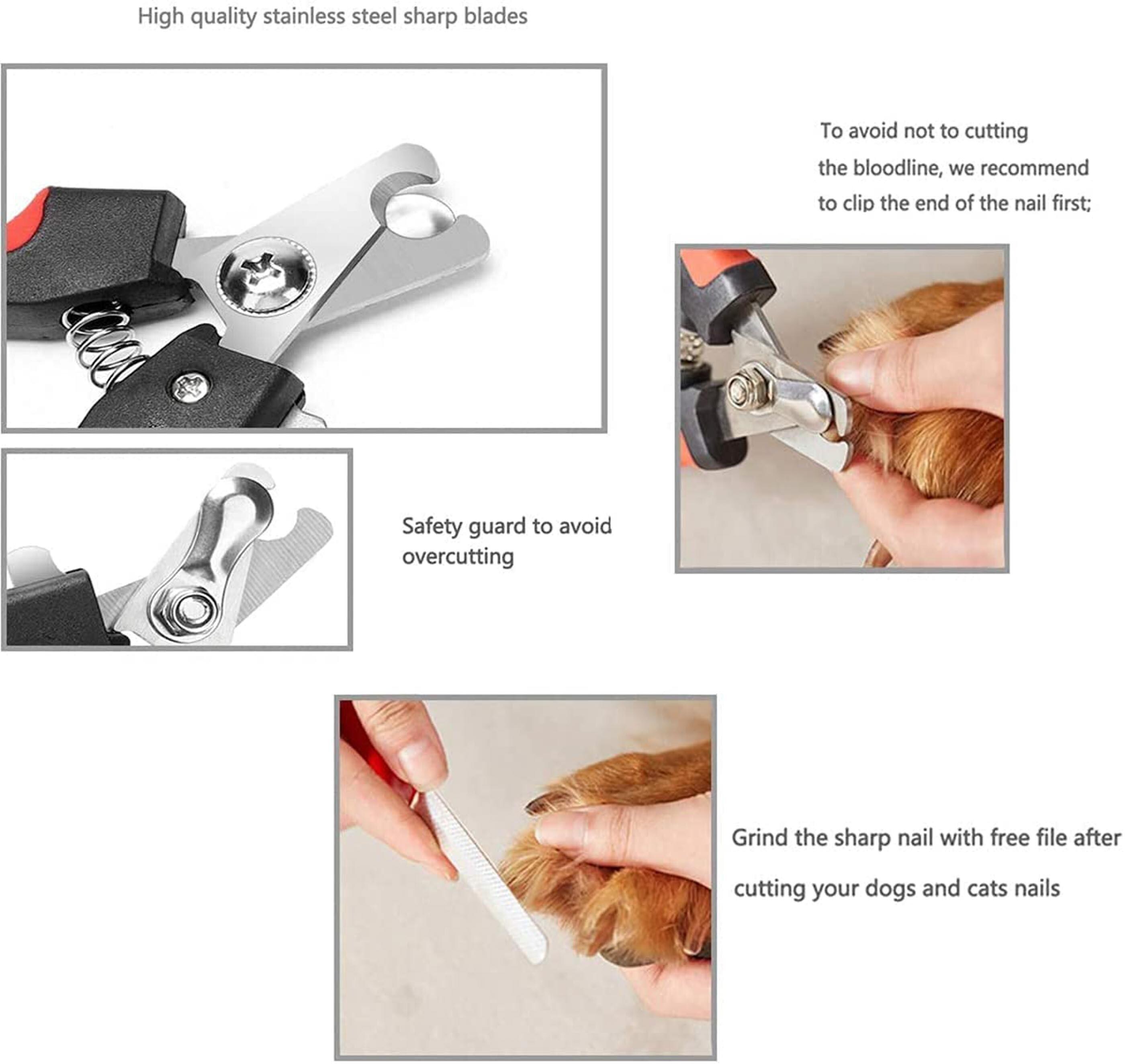 High quality stainless steel sharp blades

To avoid not to cutting the bloodline, we recommend to clip the end of the nail first;

Safety guard to avoid overcutting

Grind the sharp nail with free file after cutting your dogs and cats nails