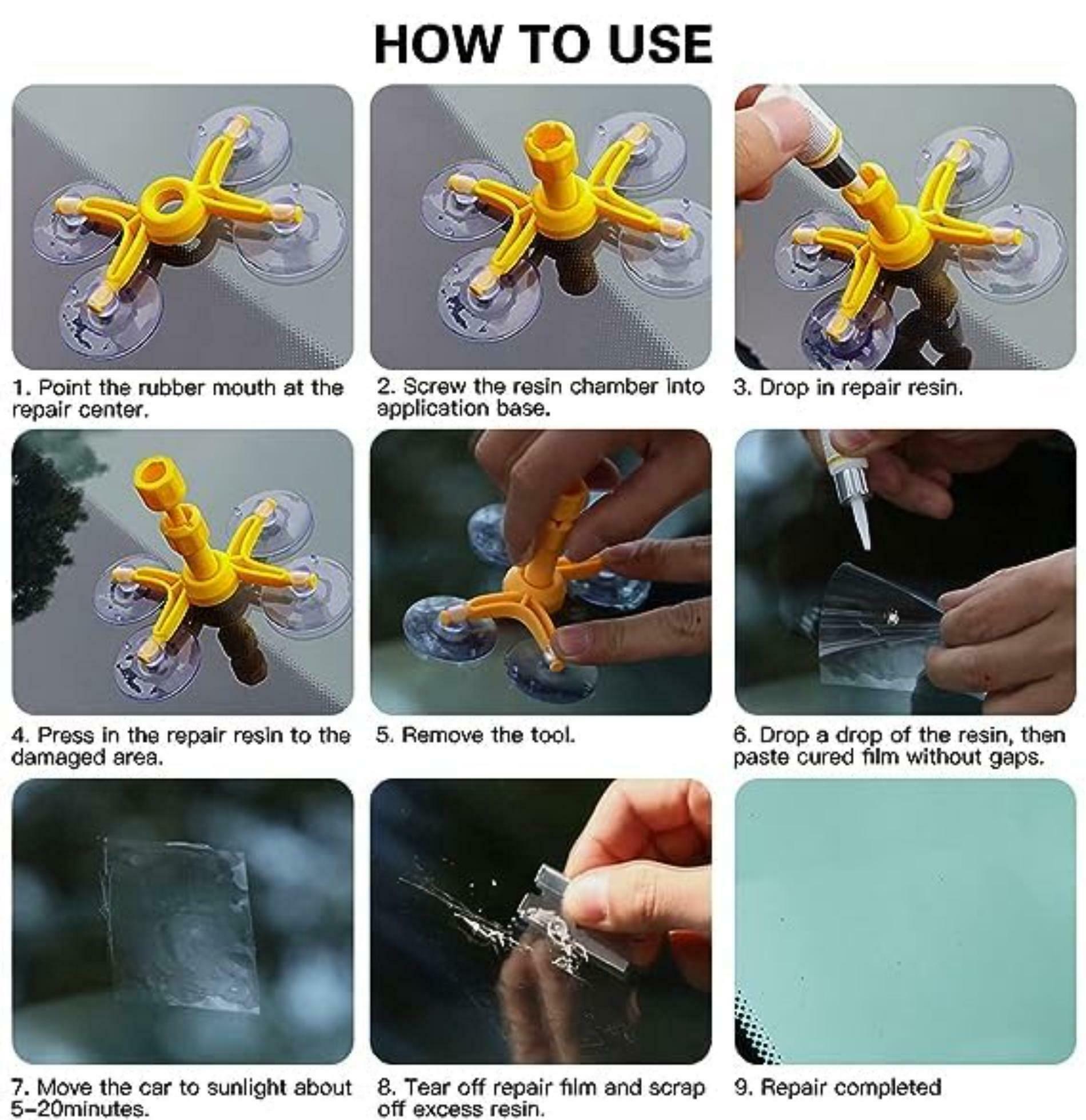 HOW TO USE

1. Point the rubber mouth at the repair center.

2. Screw the resin chamber into application base.

3. Drop in repair resin.

4. Press in the repair resin to the damaged area.

5. Remove the tool.

6. Drop a drop of the resin, then paste cured film without gaps.

7. Move the car to sunlight about 5-20minutes.

8. Tear off repair film and scrap off excess resin.

9. Repair completed