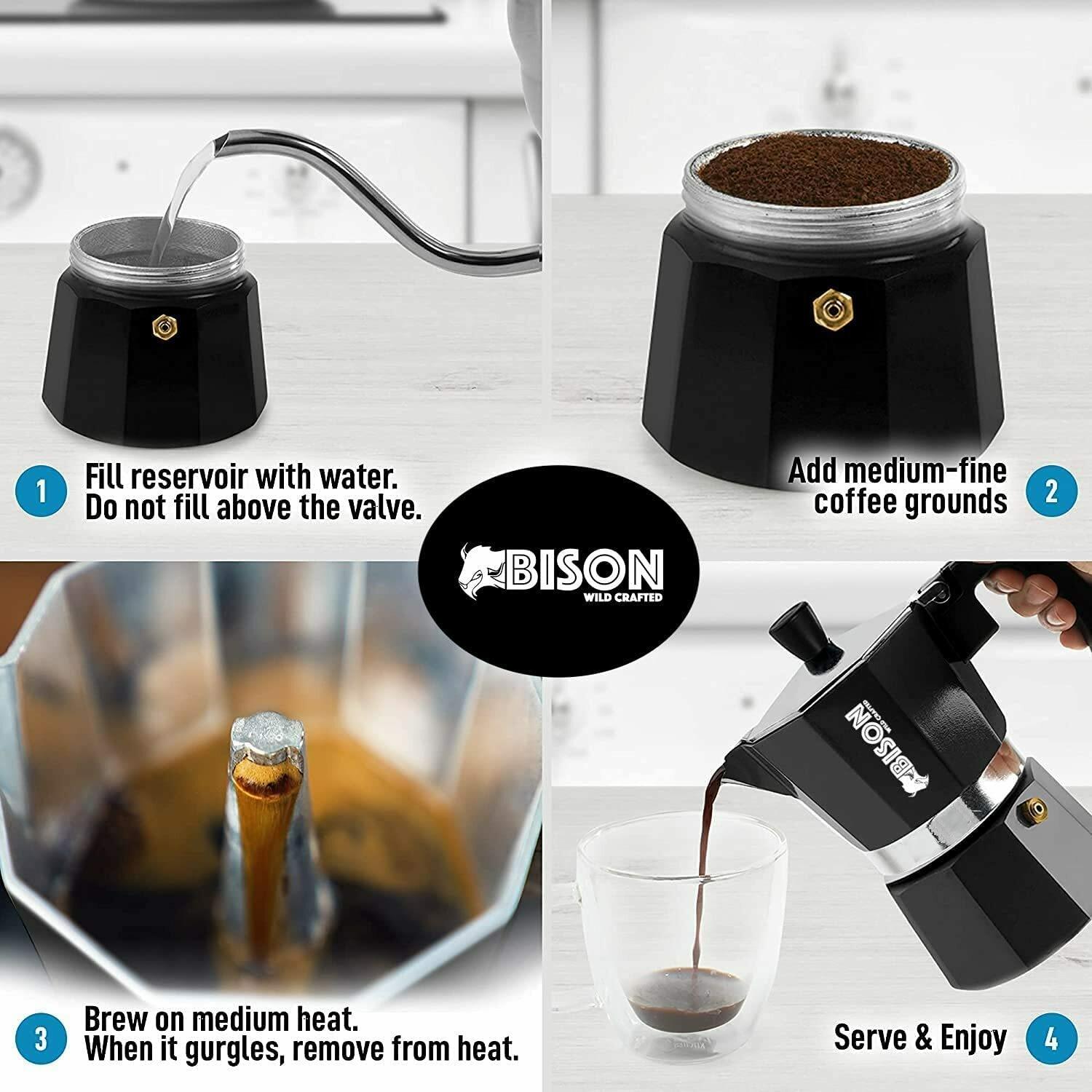 1 Fill reservoir with water. Do not fill above the valve.

Add medium-fine coffee grounds 2

BISON
WILD CRAFTED

BISON
WILD CRAFTED

3 Brew on medium heat. When it gurgles, remove from heat.

Serve & Enjoy 4